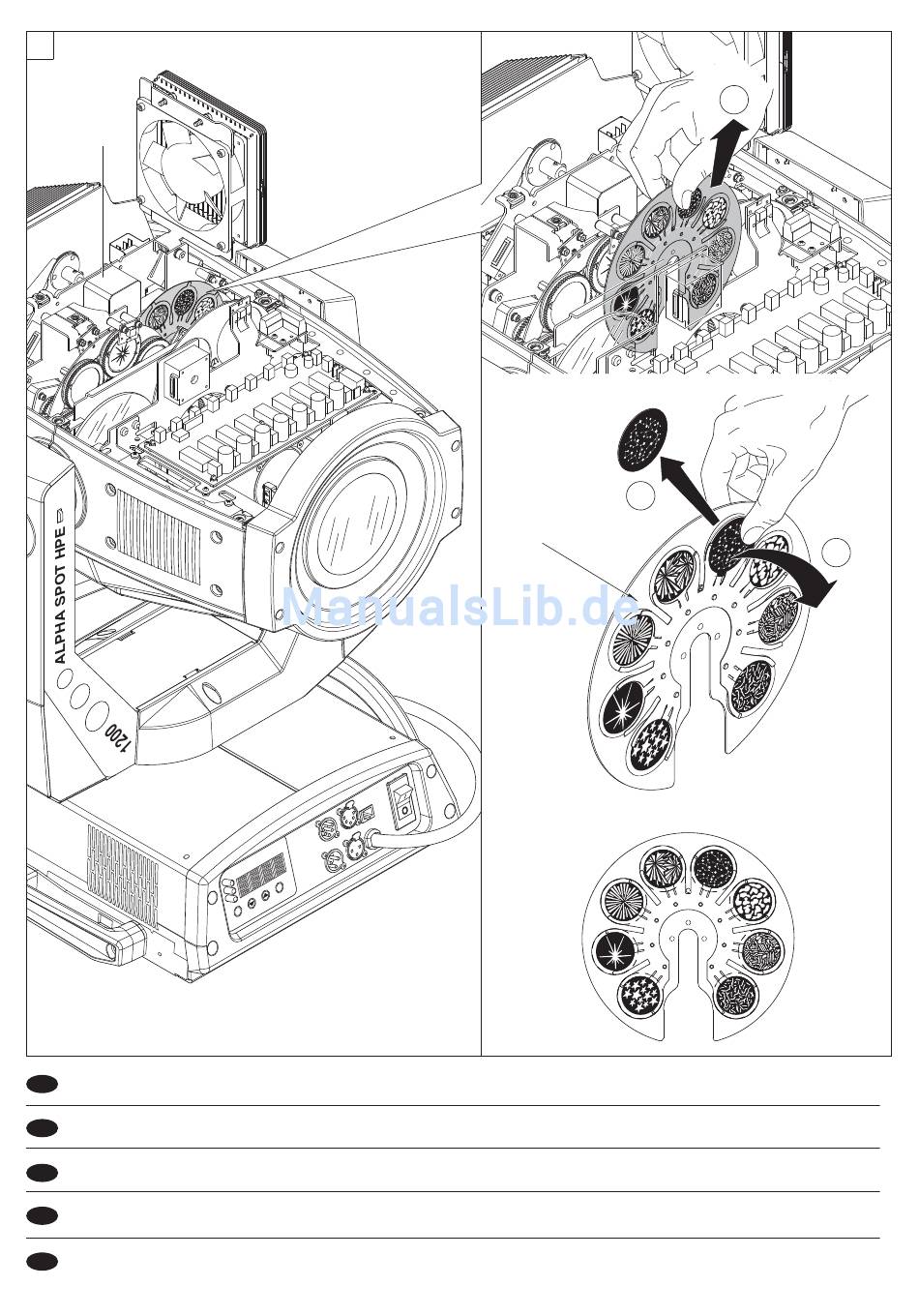 ALPHA SPOT HPE

1200

ManualsLib.de