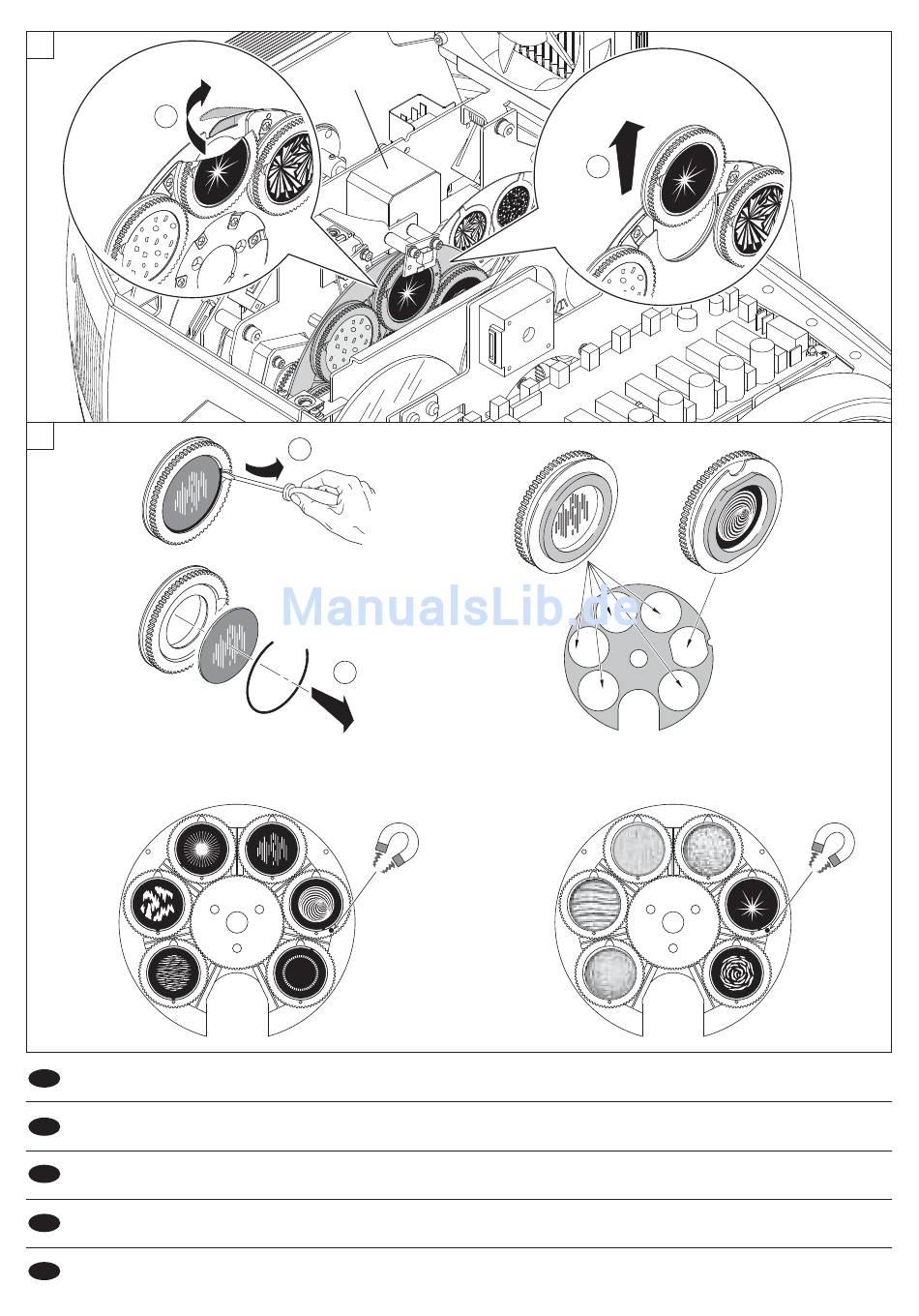 ManualsLib.de