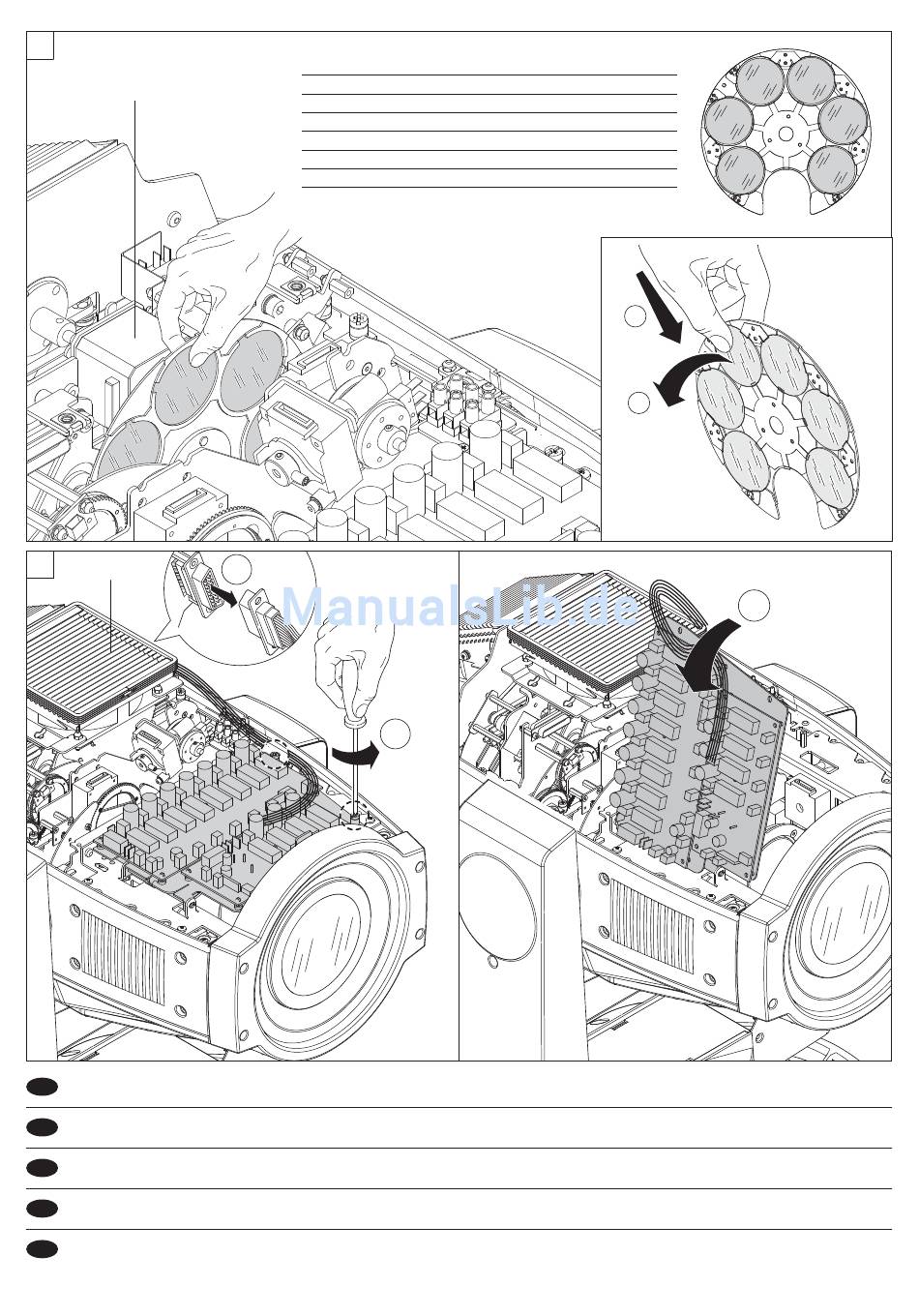 ManualsLib.de