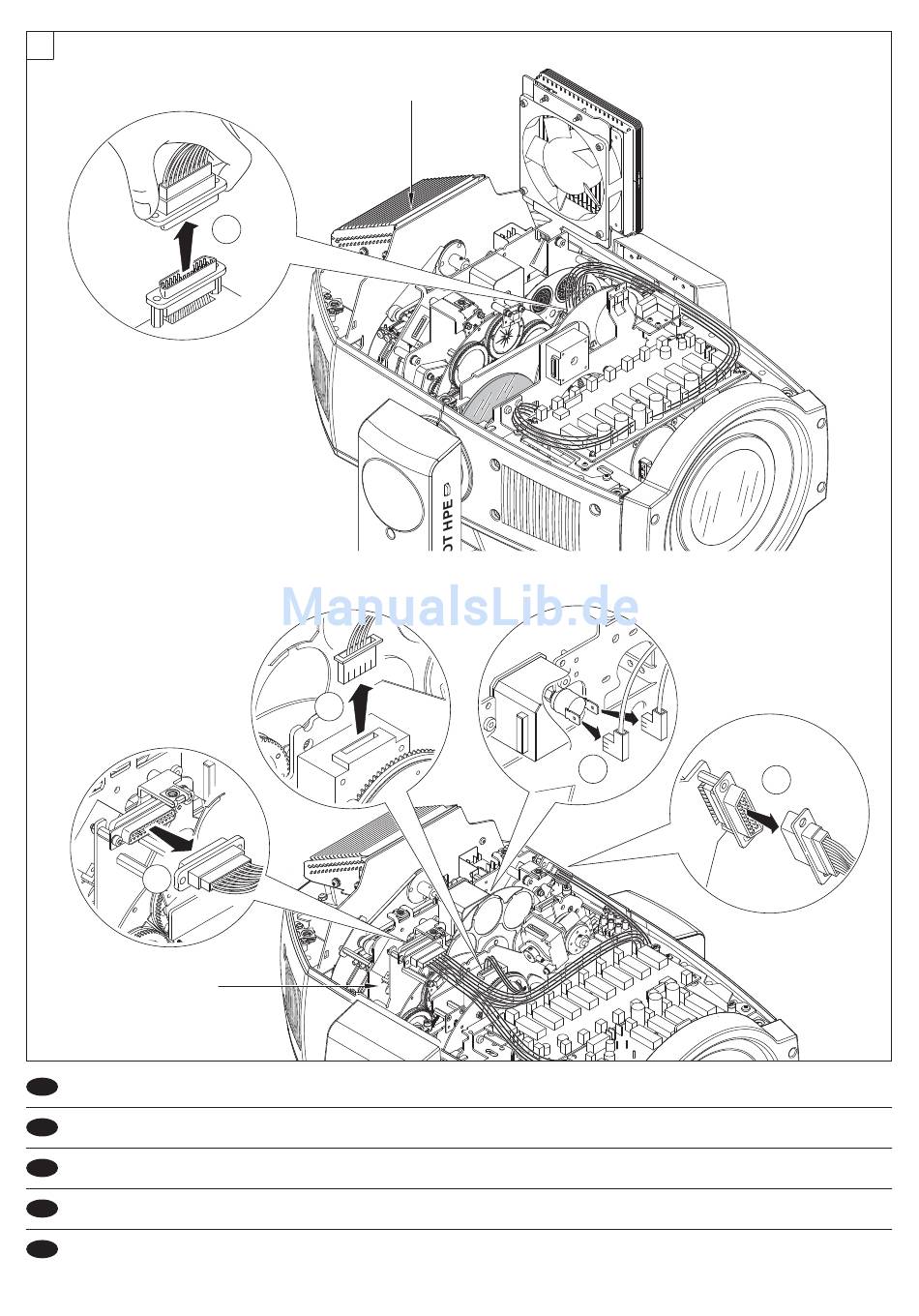 OT HPE

ManualsLib.de