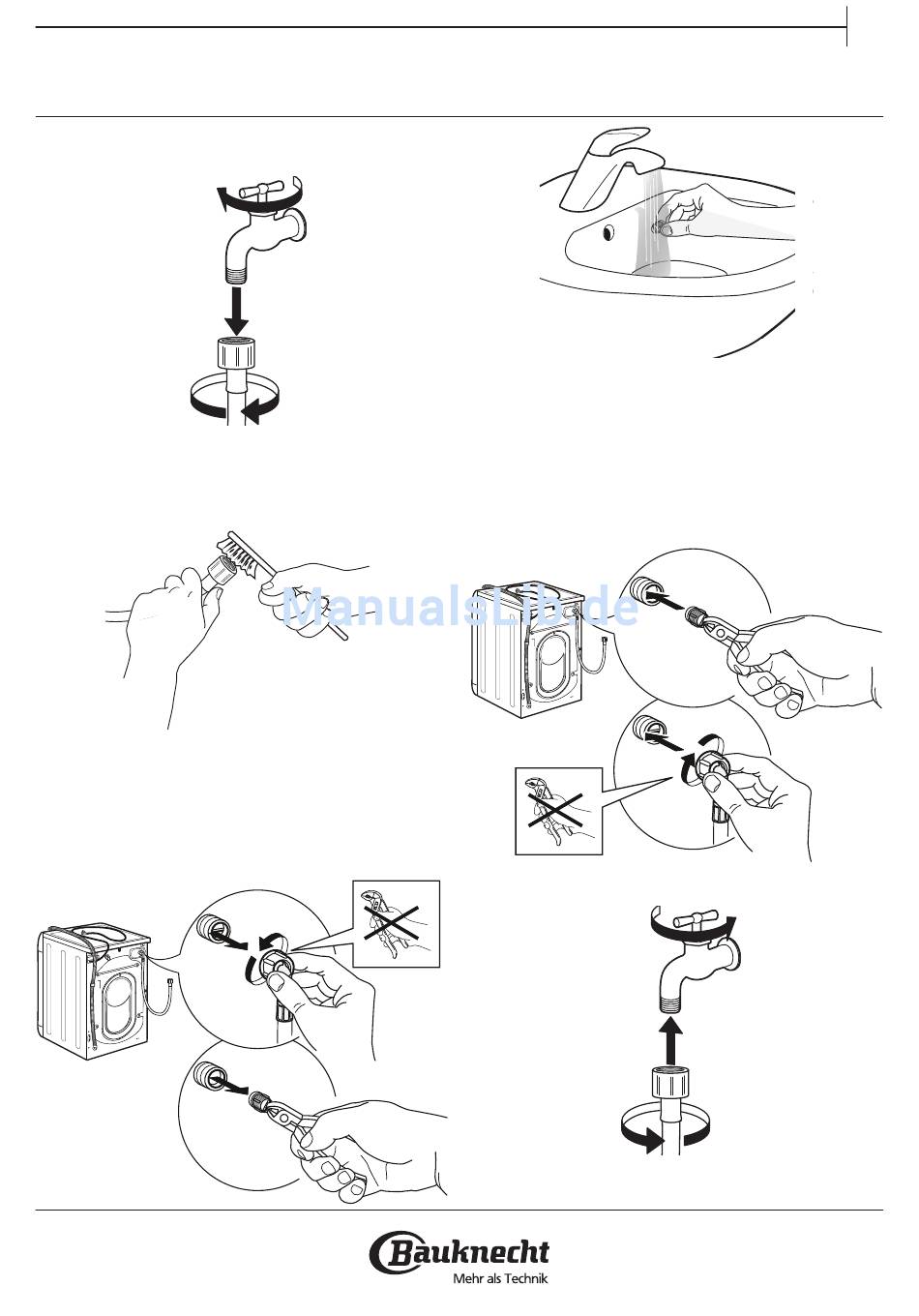 ManualsLib.de

Bauknecht
Mehr als Technik