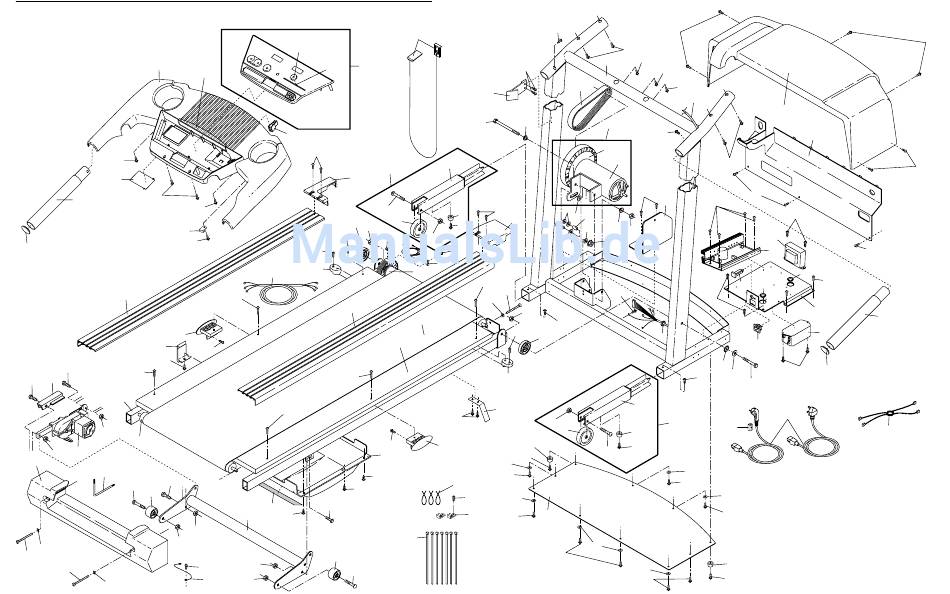 ManualsLib.de