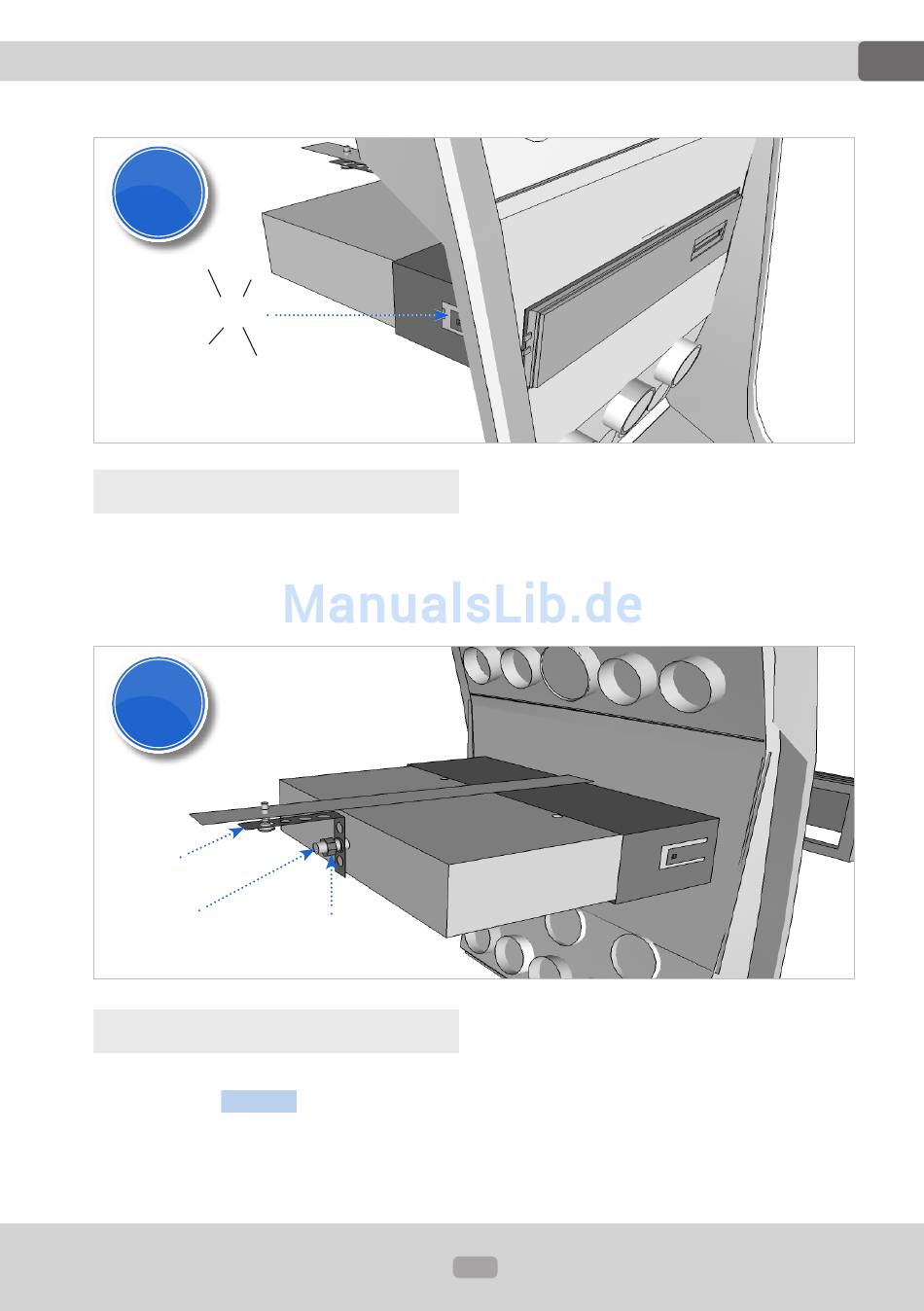 ManualsLib.de