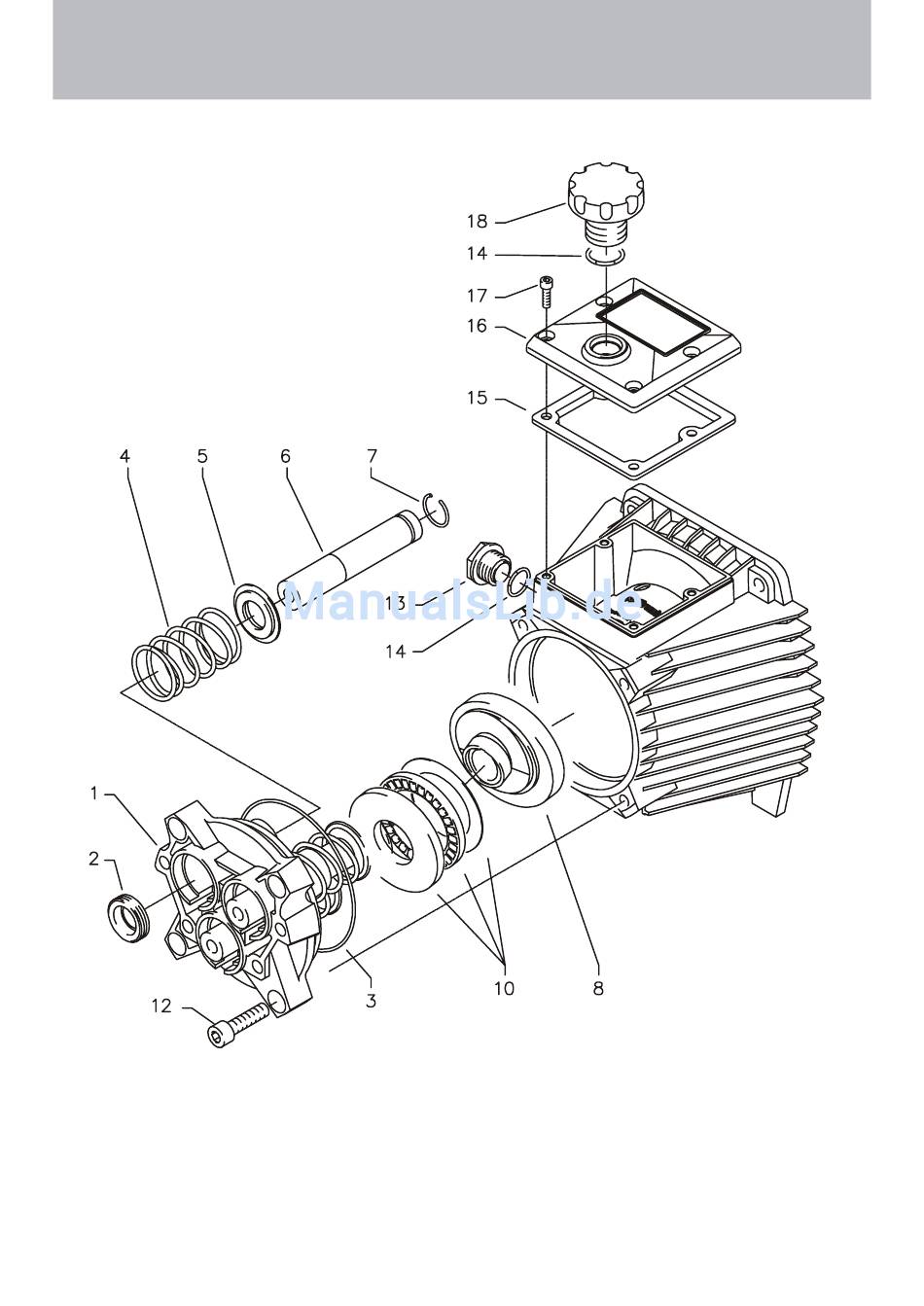 18
14
17
16
15
4
5
6
7
13
14
ManualsLib.de
1
2
12
3
10
8