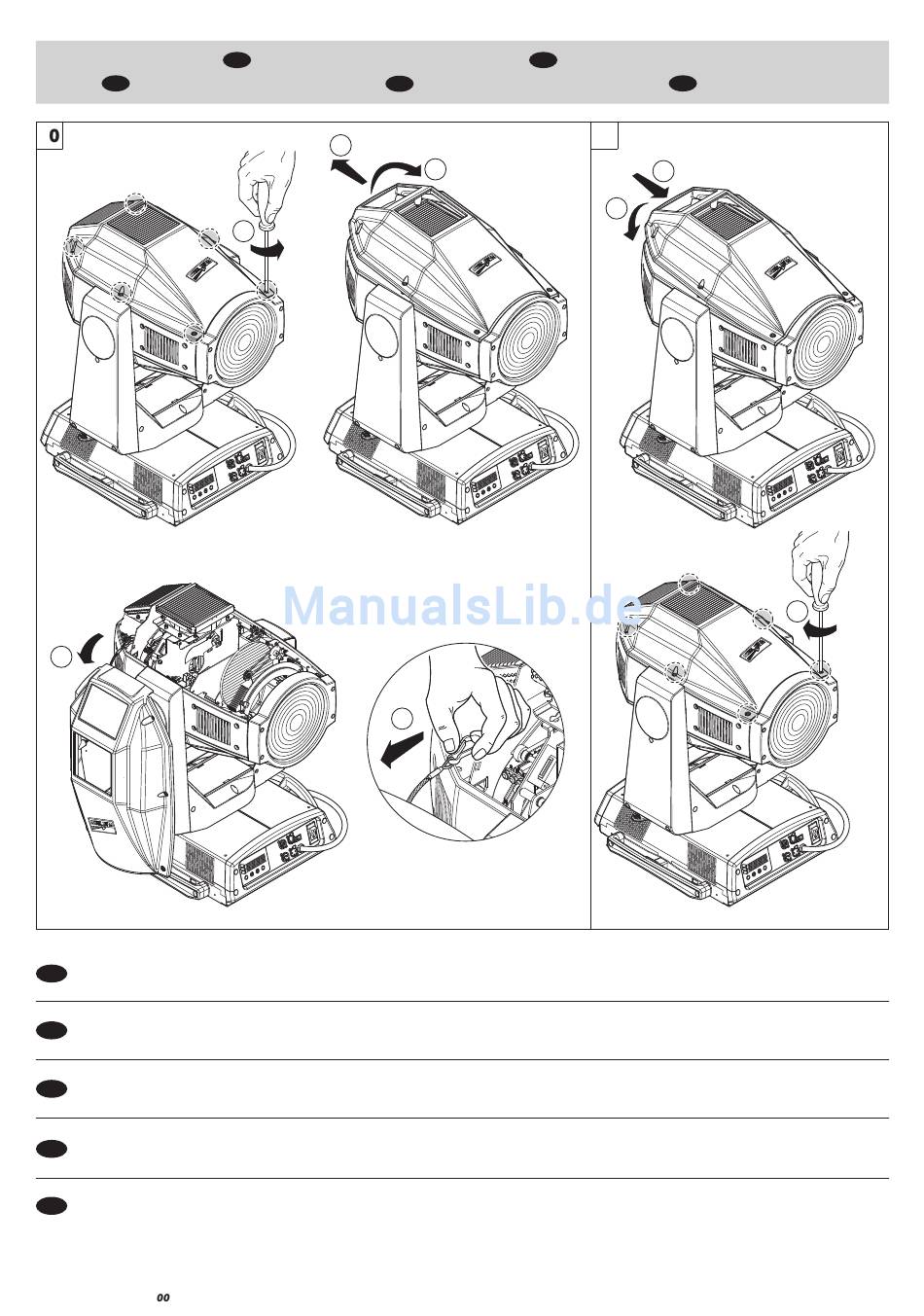 0

ManualsLib.de

00