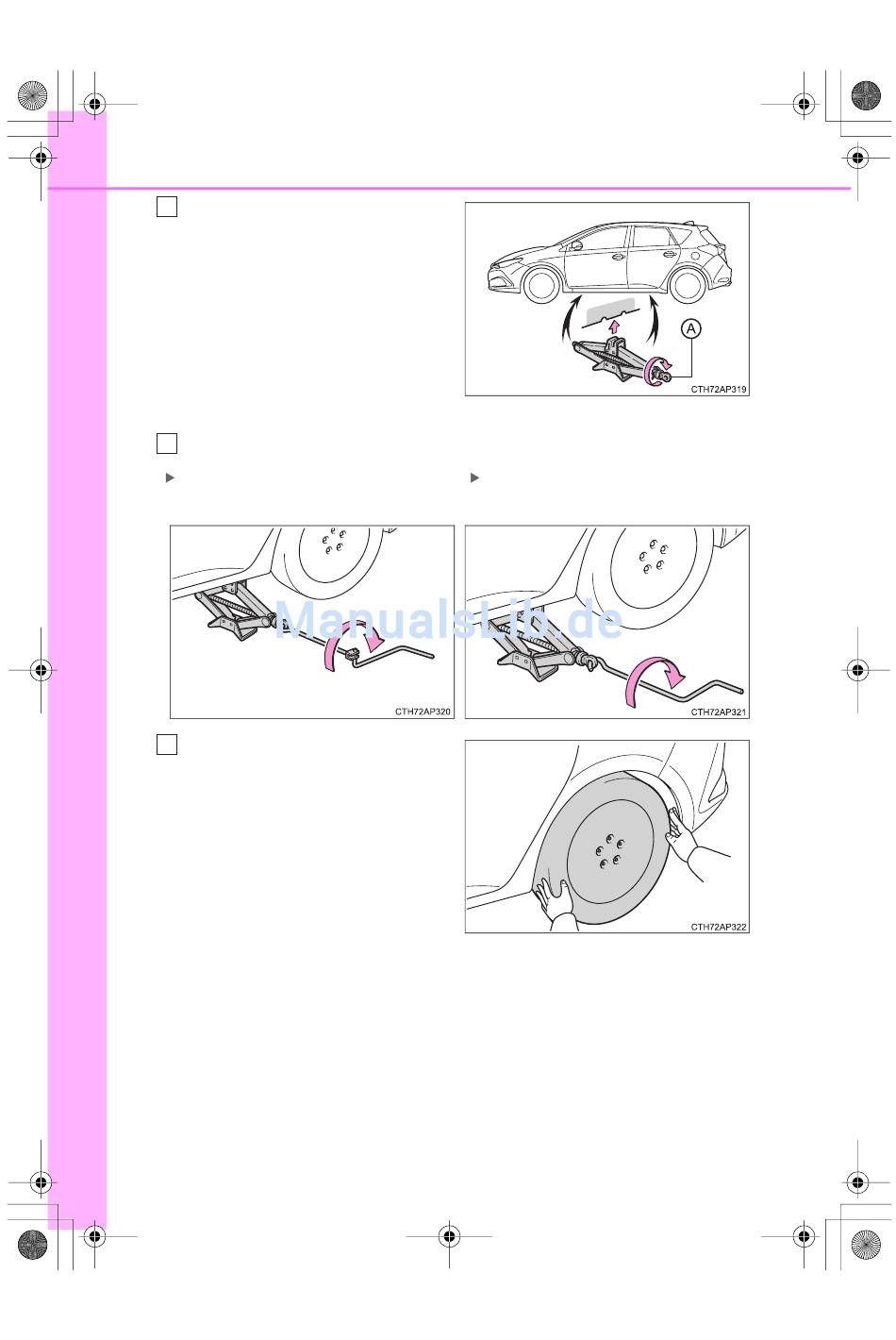 A

CTH72AP319

ManualsLib.de

CTH72AP320

CTH72AP321

CTH72AP322