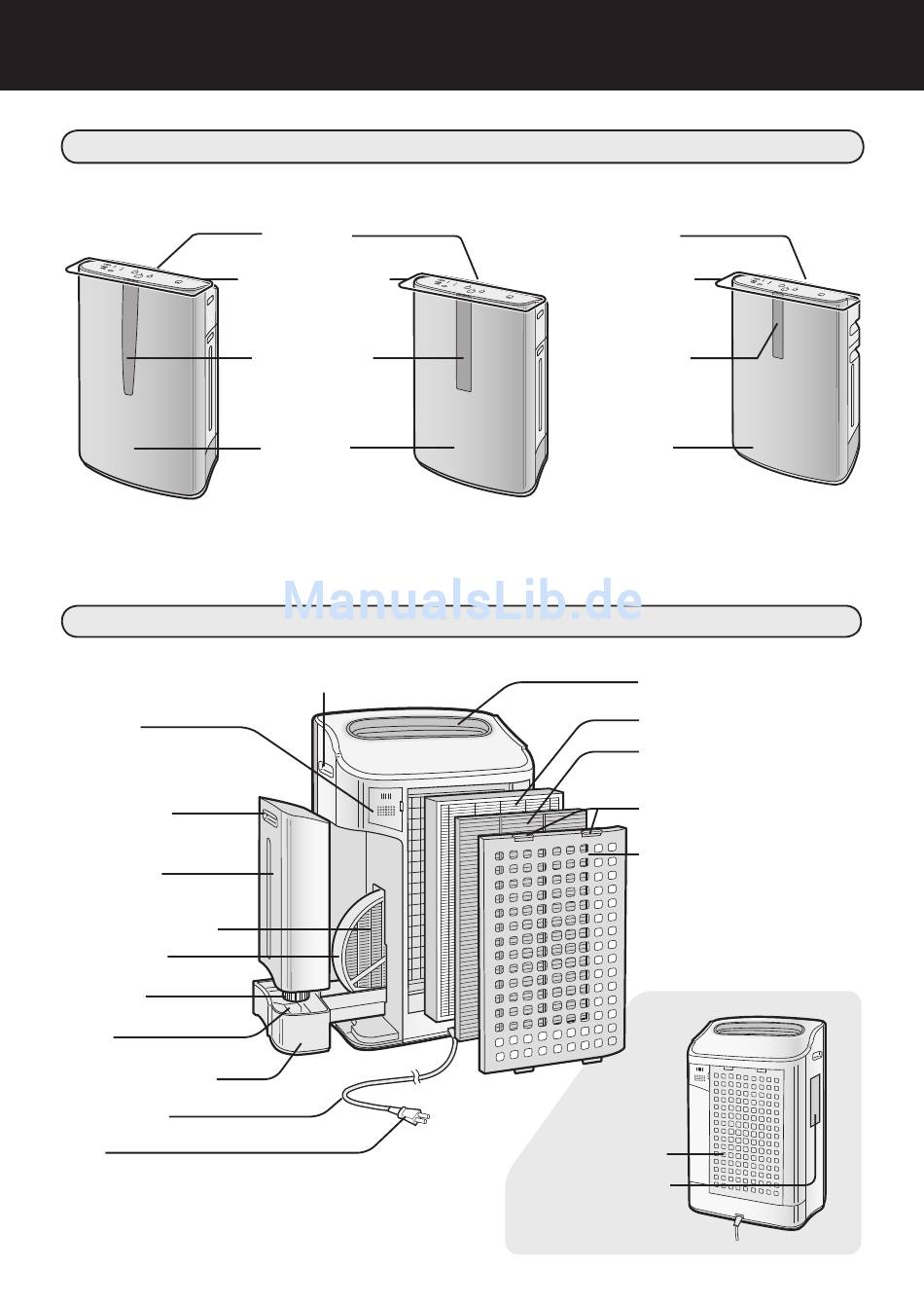 ManualsLib.de