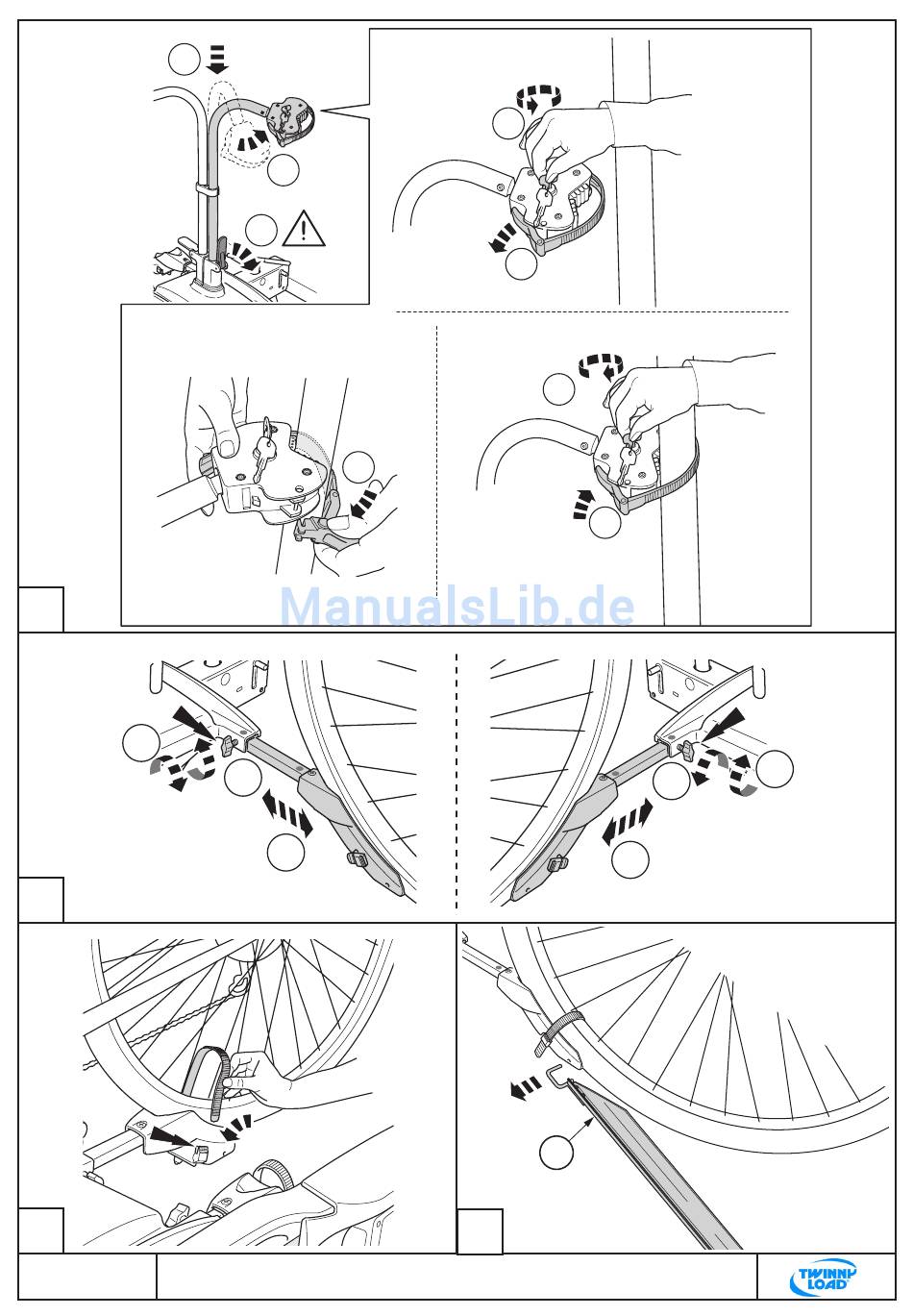 ManualsLib.de

TWINNY LOAD