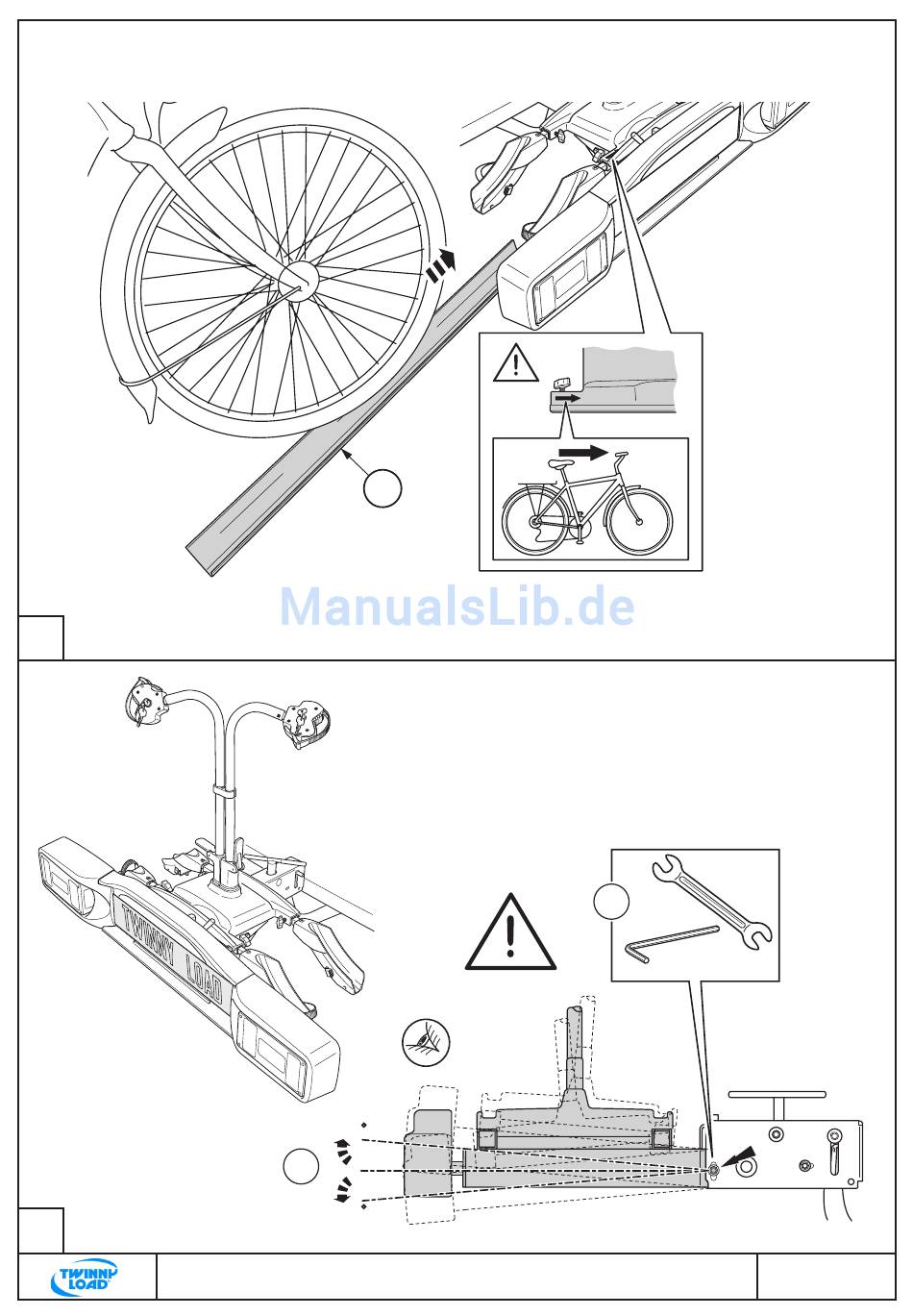 ManualsLib.de

TWINNY LOAD

TWINNY LOAD