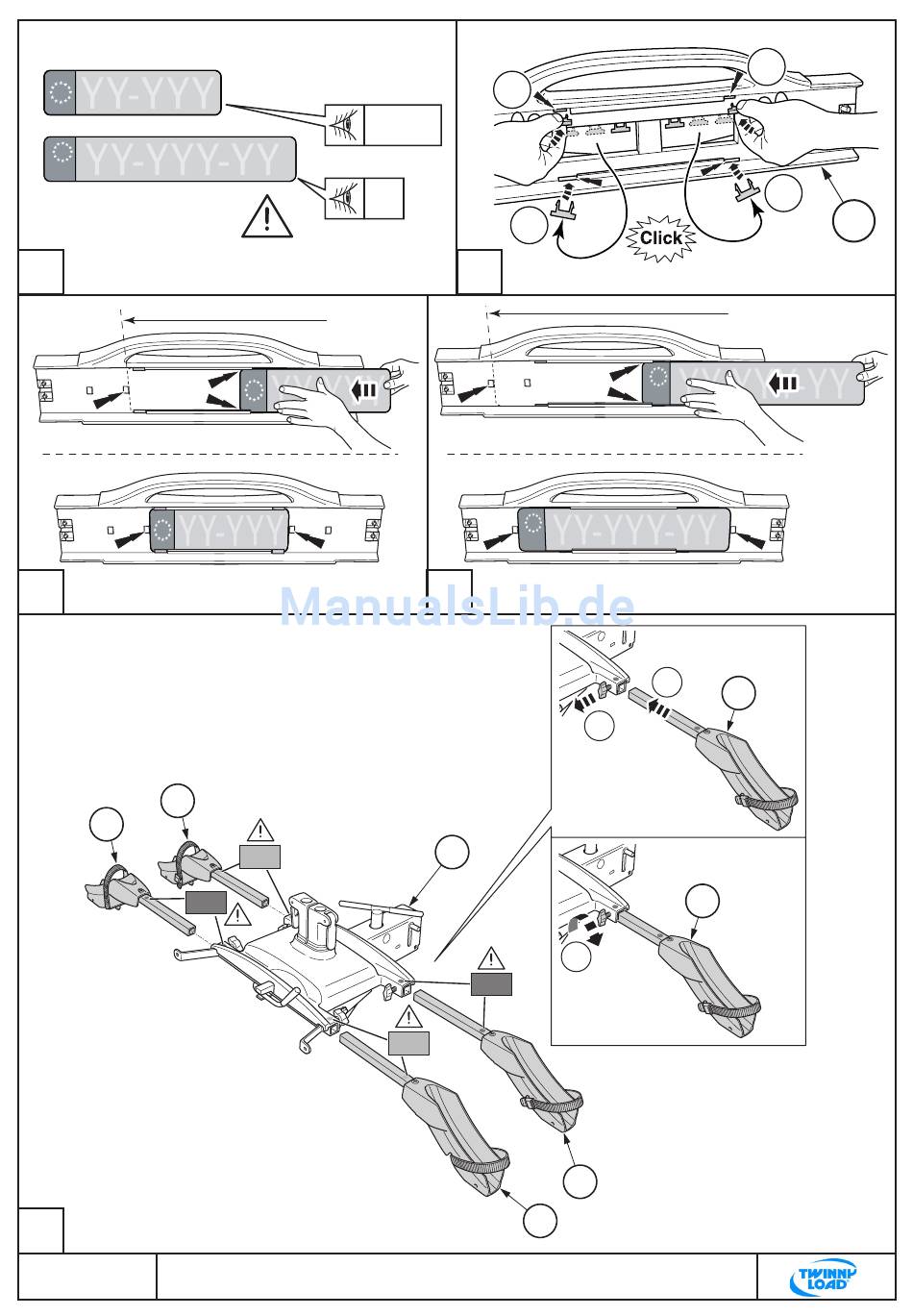 YY-YYY

YY-YYY-YY

Click

YY-YYY

YY-YYY-YY

ManualsLib.de

TWINNY LOAD