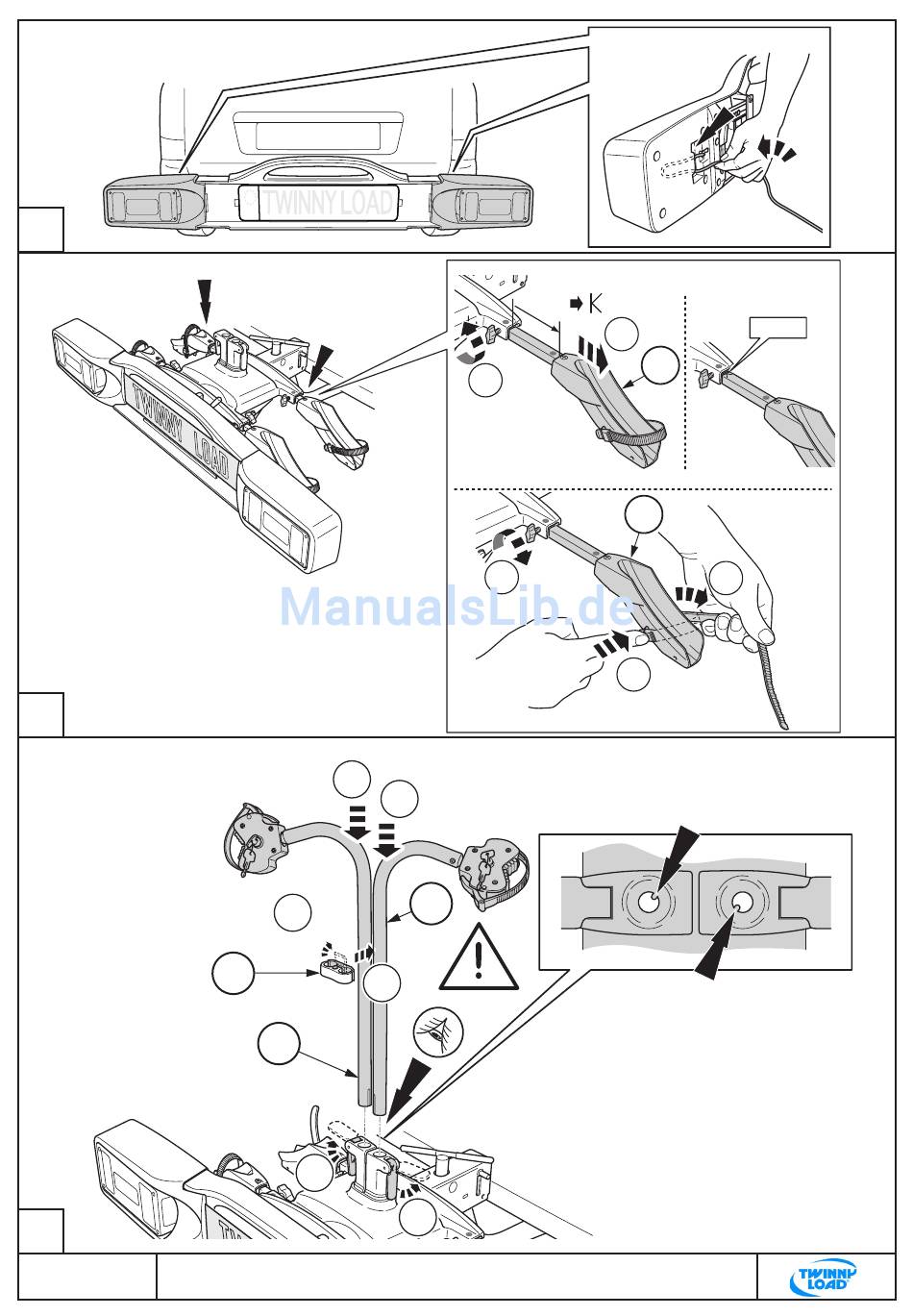 TWINNY LOAD

TWINNY LOAD

K

ManualsLib.de

TWINNY LOAD