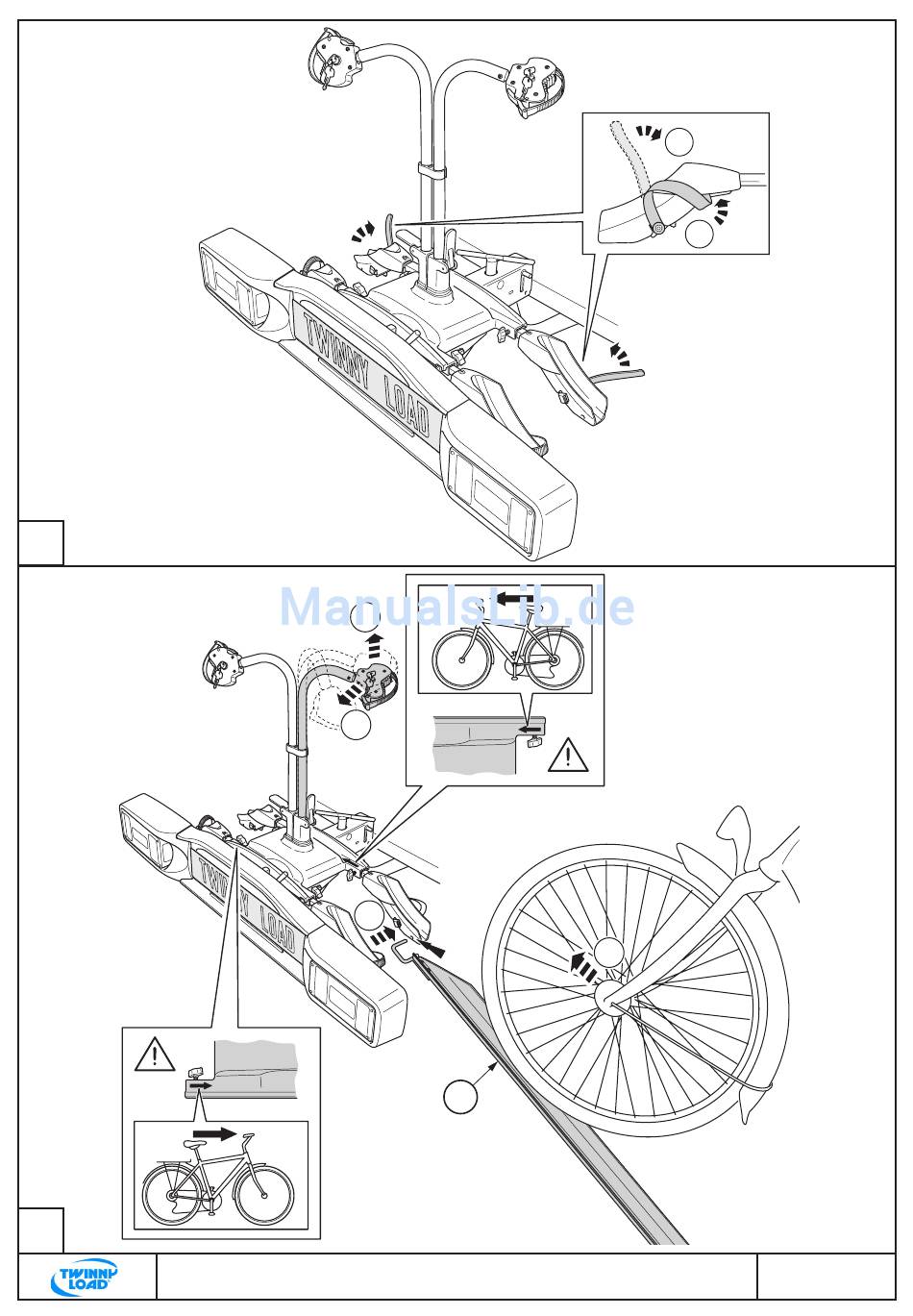 TWINNY LOAD

ManualsLib.de

TWINNY LOAD

TWINNY LOAD