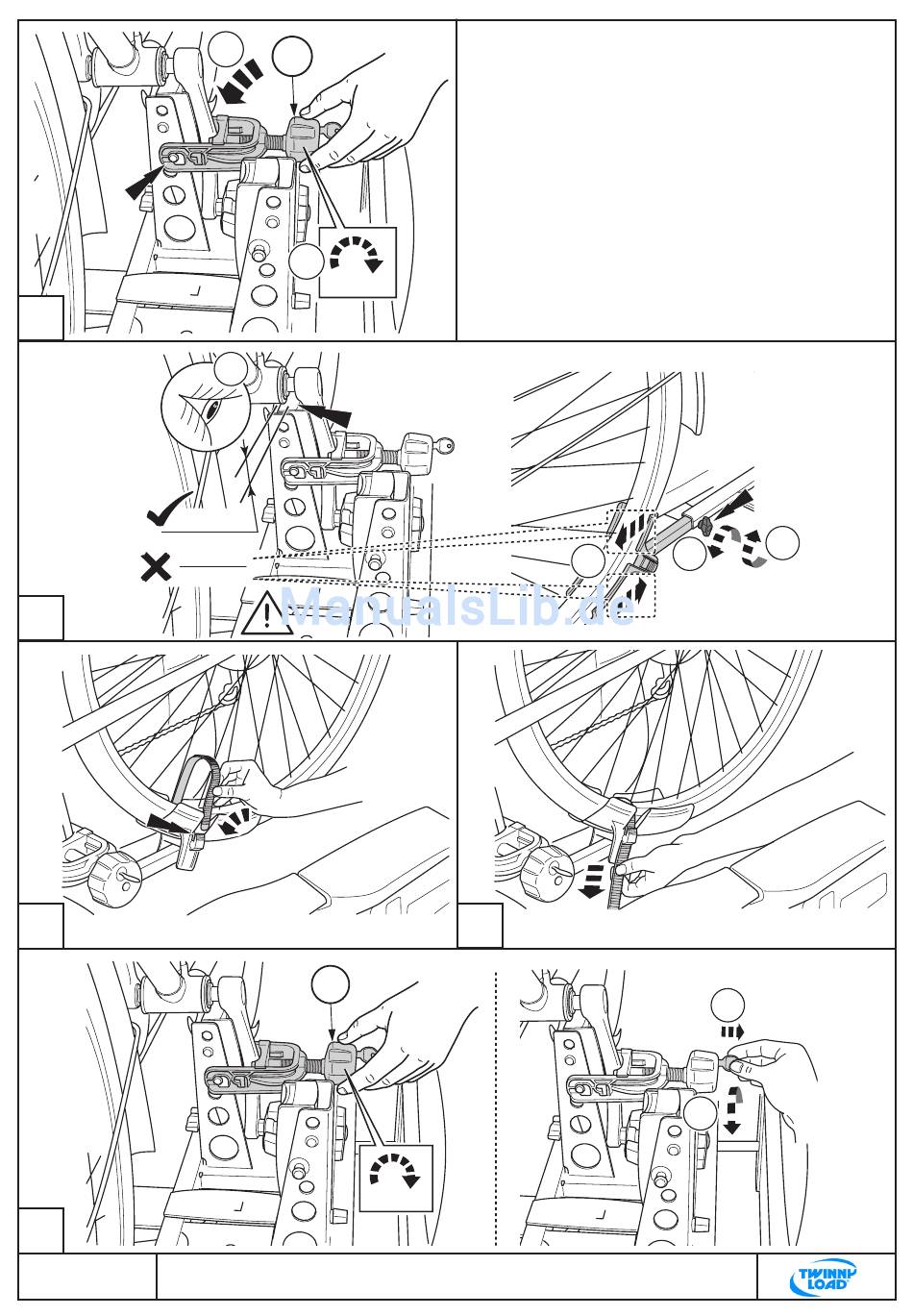 ManualsLib.de

TWINNY LOAD