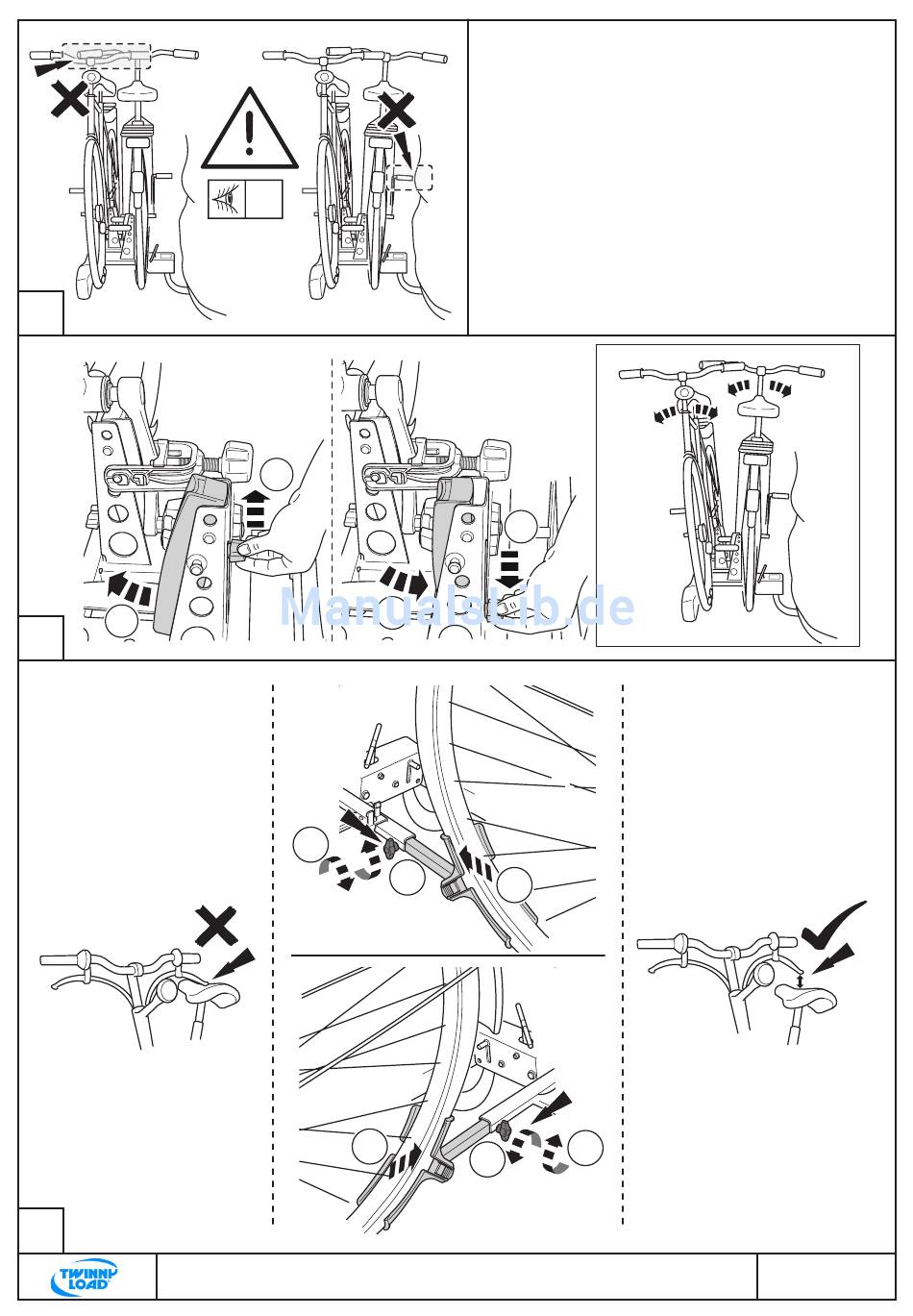 Manualslib.de

TWINNY LOAD