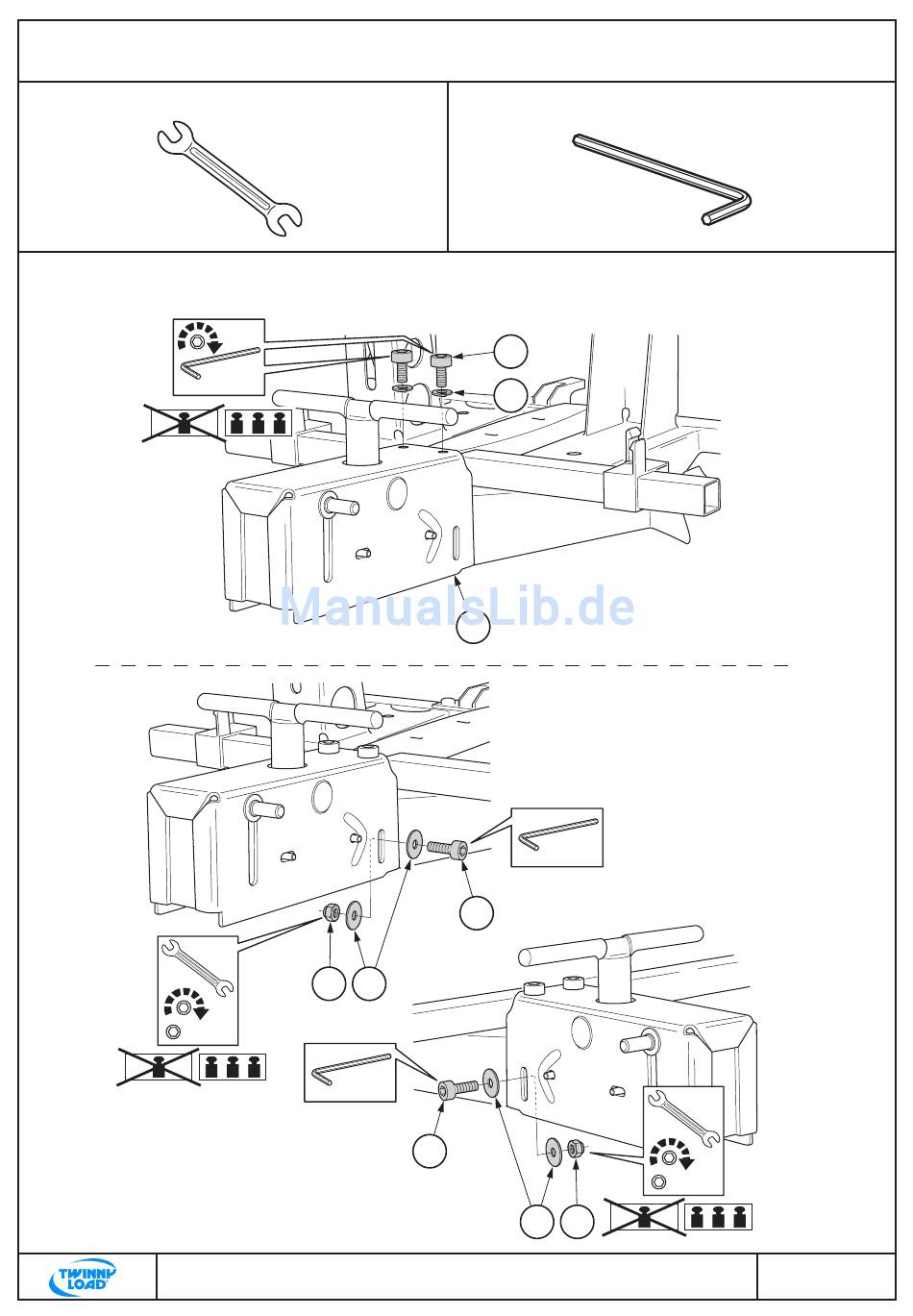 ManualsLib.de

TWINNY LOAD