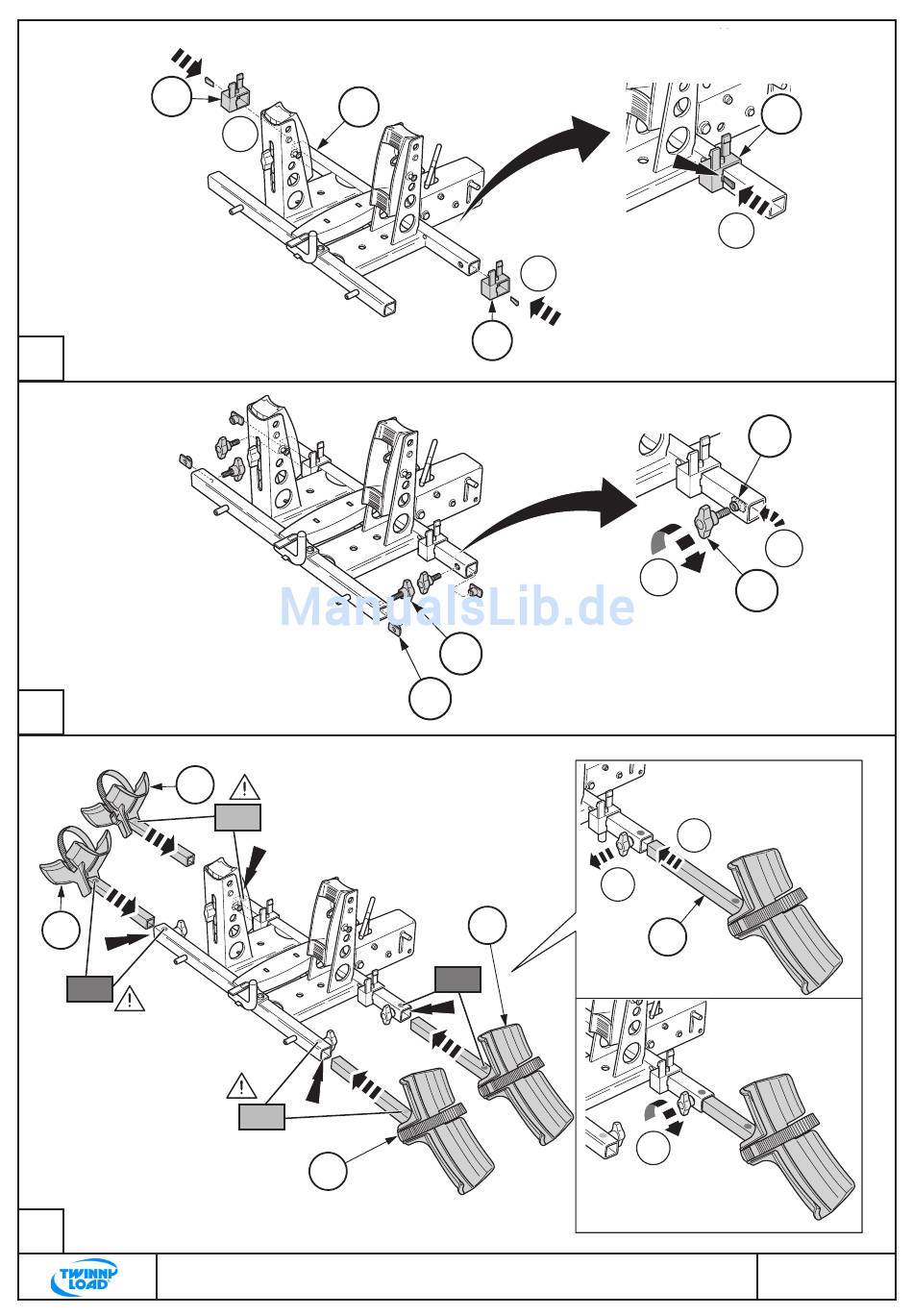 ManualsLib.de

TWINNY LOAD