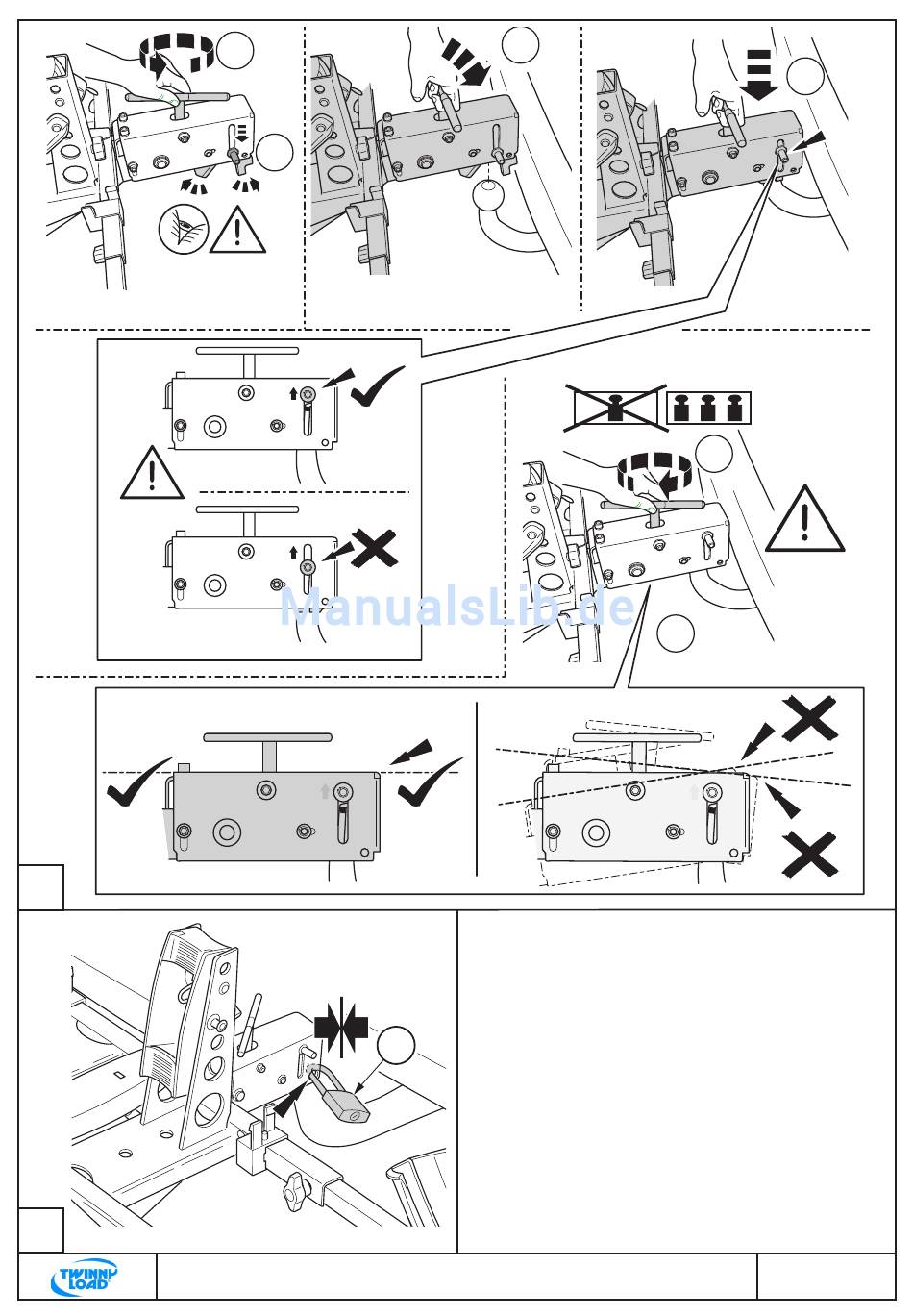 ManualsLib.de

TWINNY LOAD