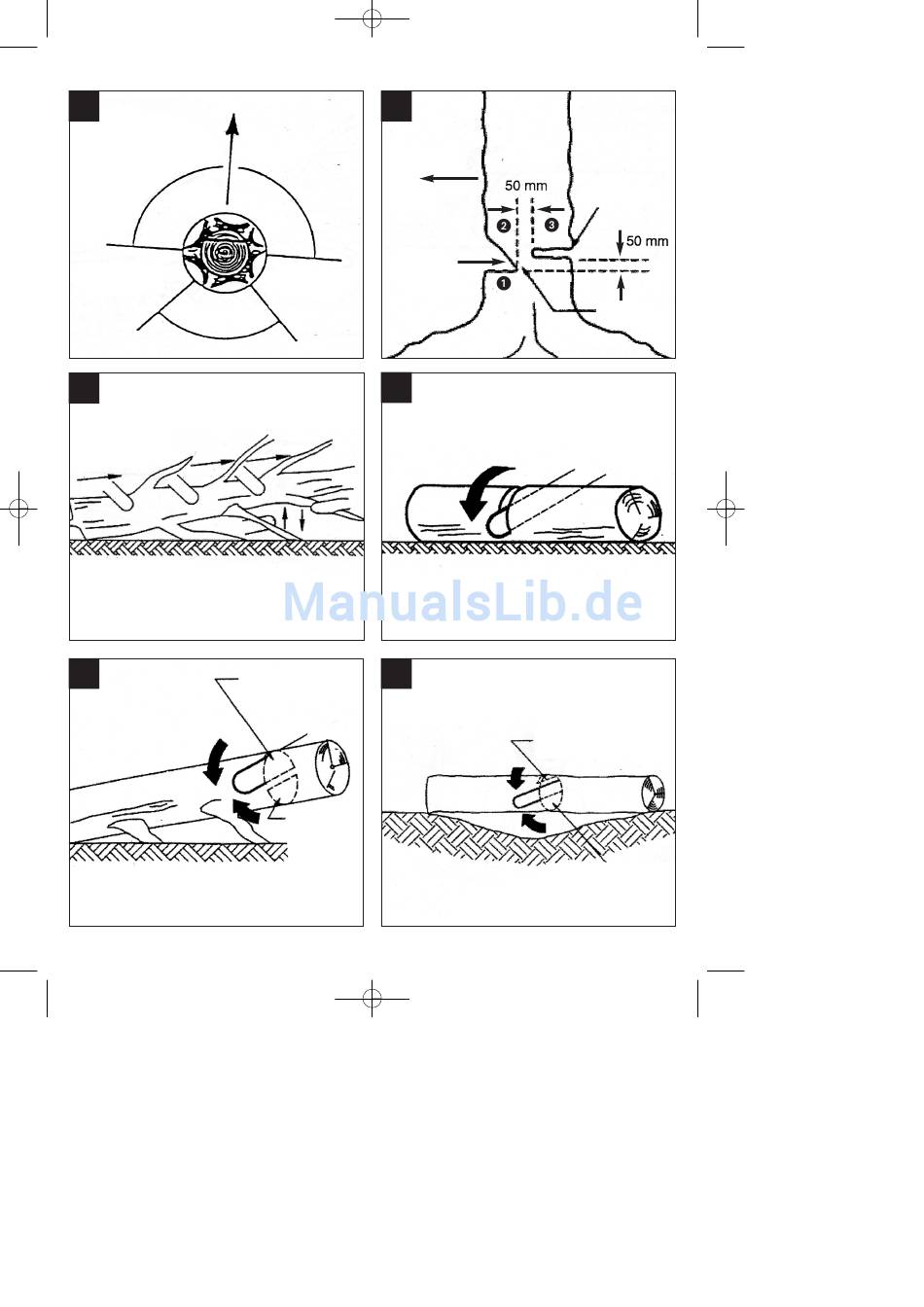 50 mm
2
3
50 mm
1

ManualsLib.de