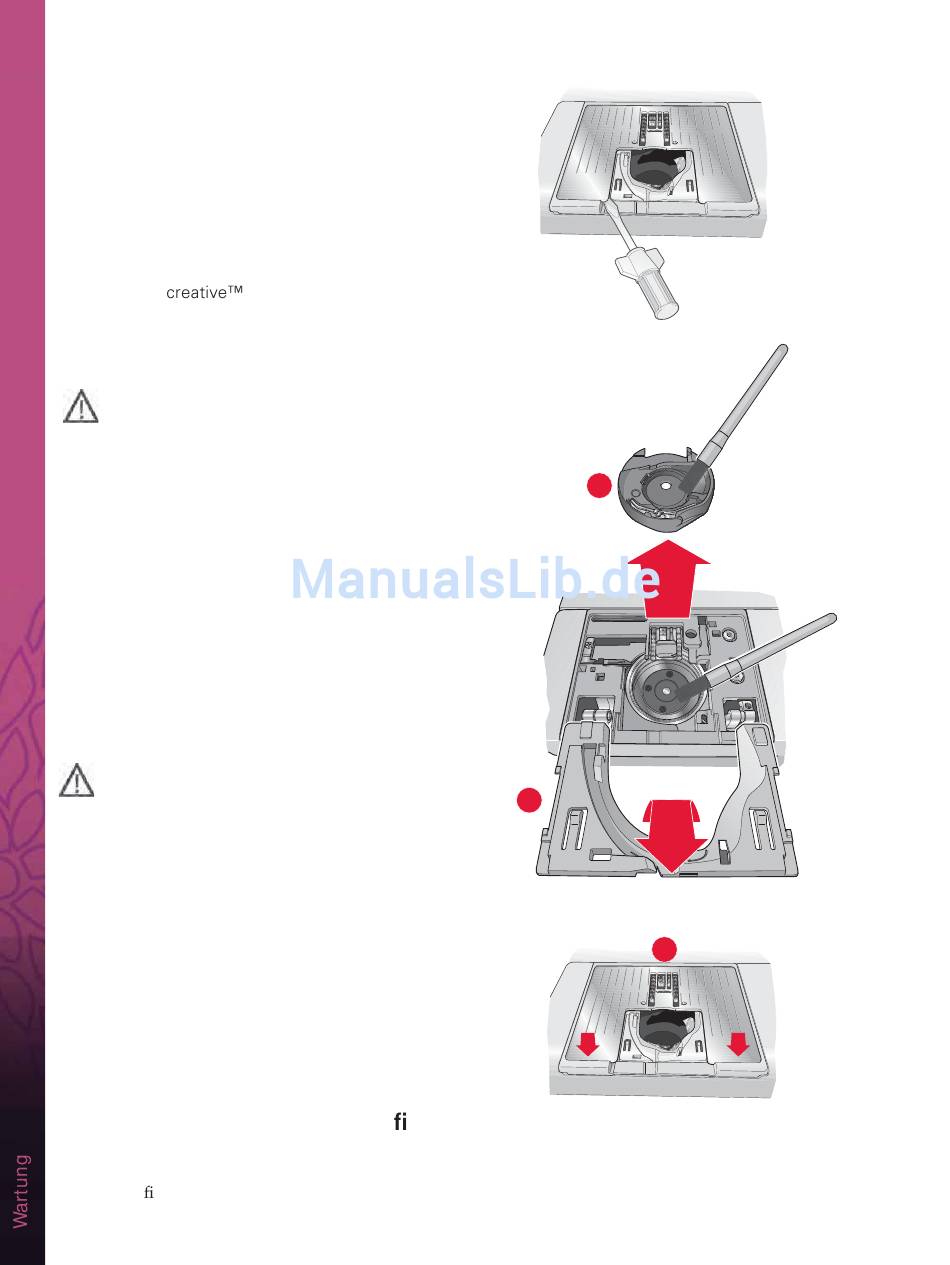 creative™

ManualsLib.de

fi

fi

Wartung