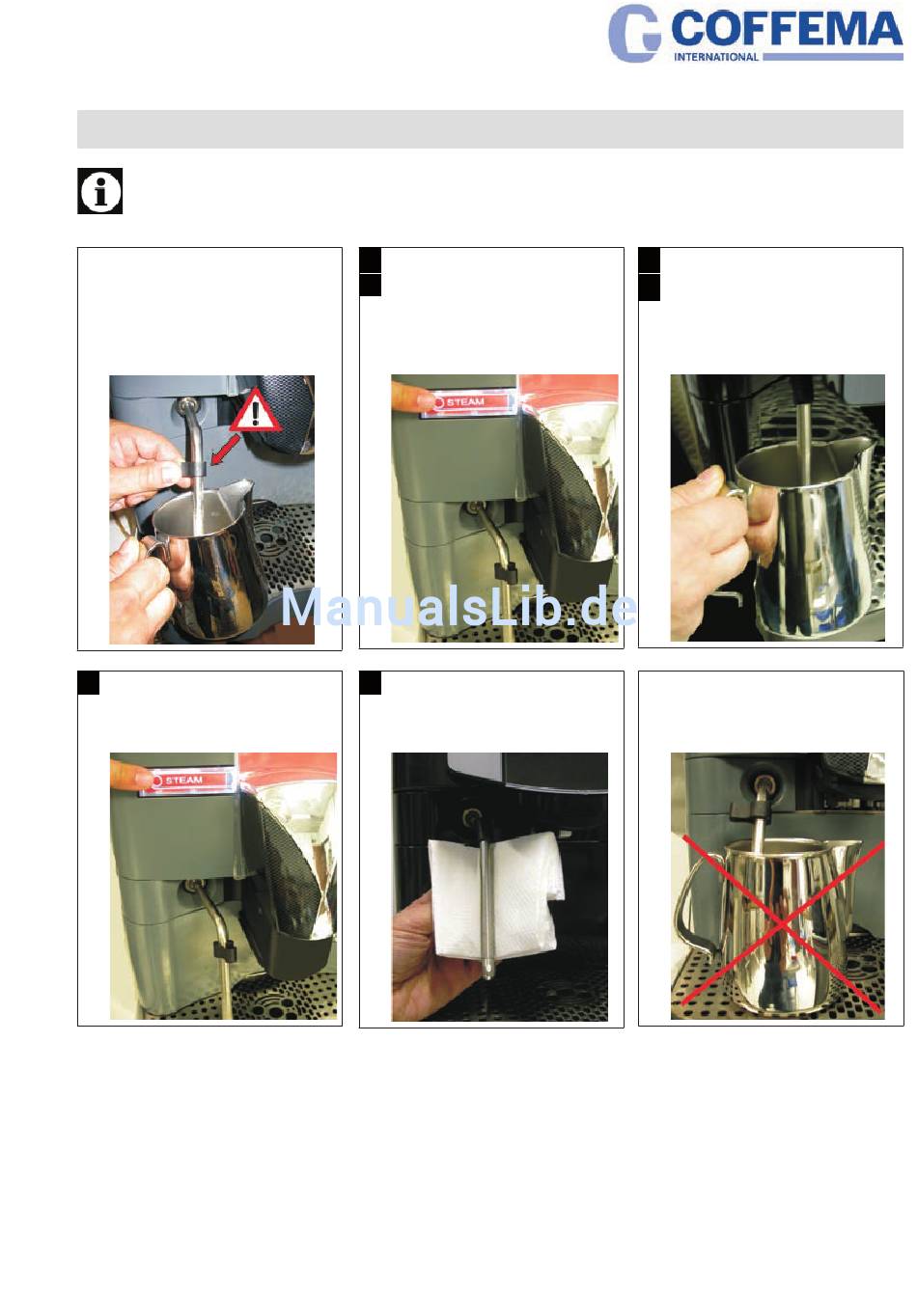 COFFEMA INTERNATIONAL

STEAM

ManualsLib.de

STEAM