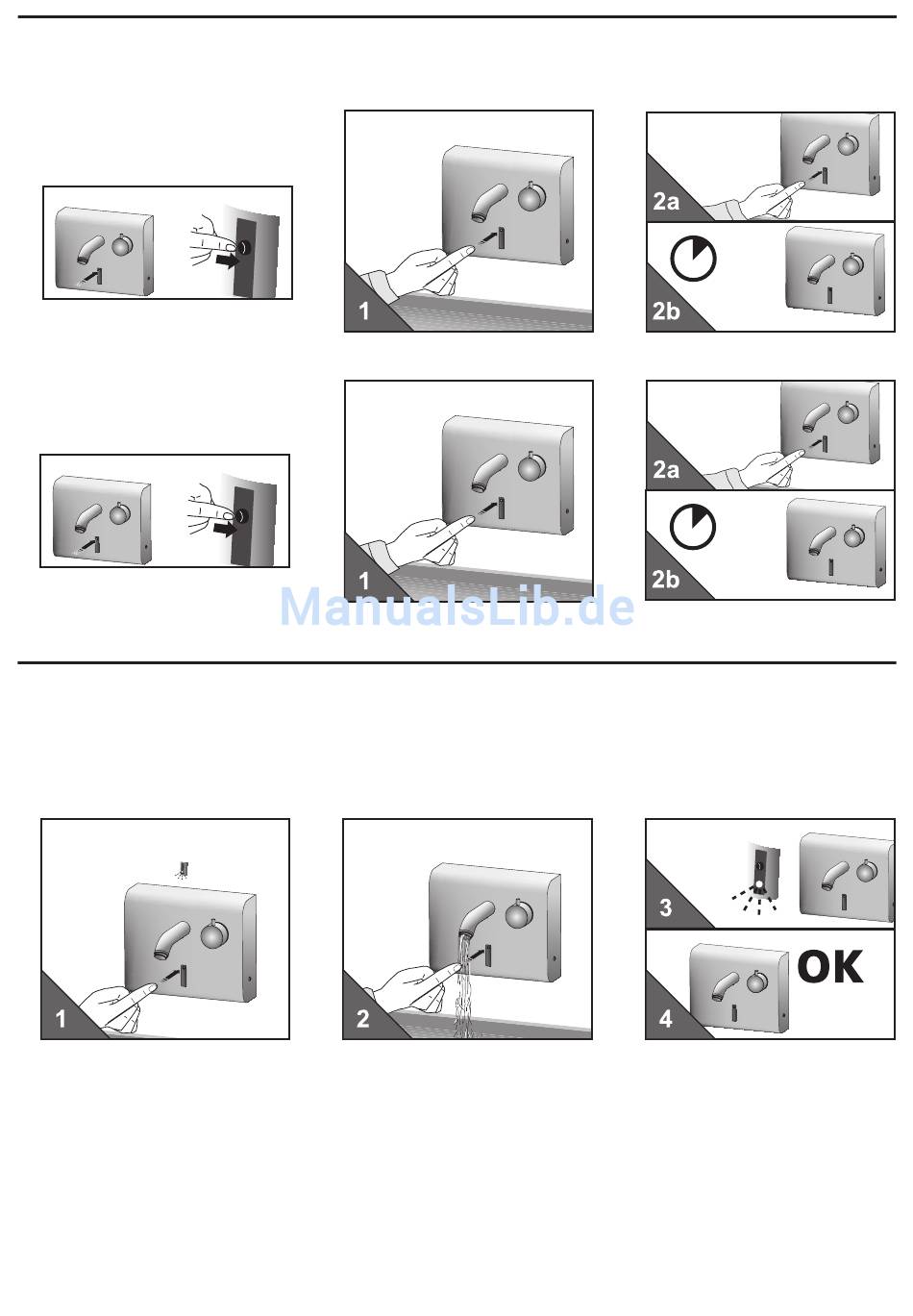 1

2a

2b

1

2a

2b

ManualsLib.de

1

2

3

4

OK