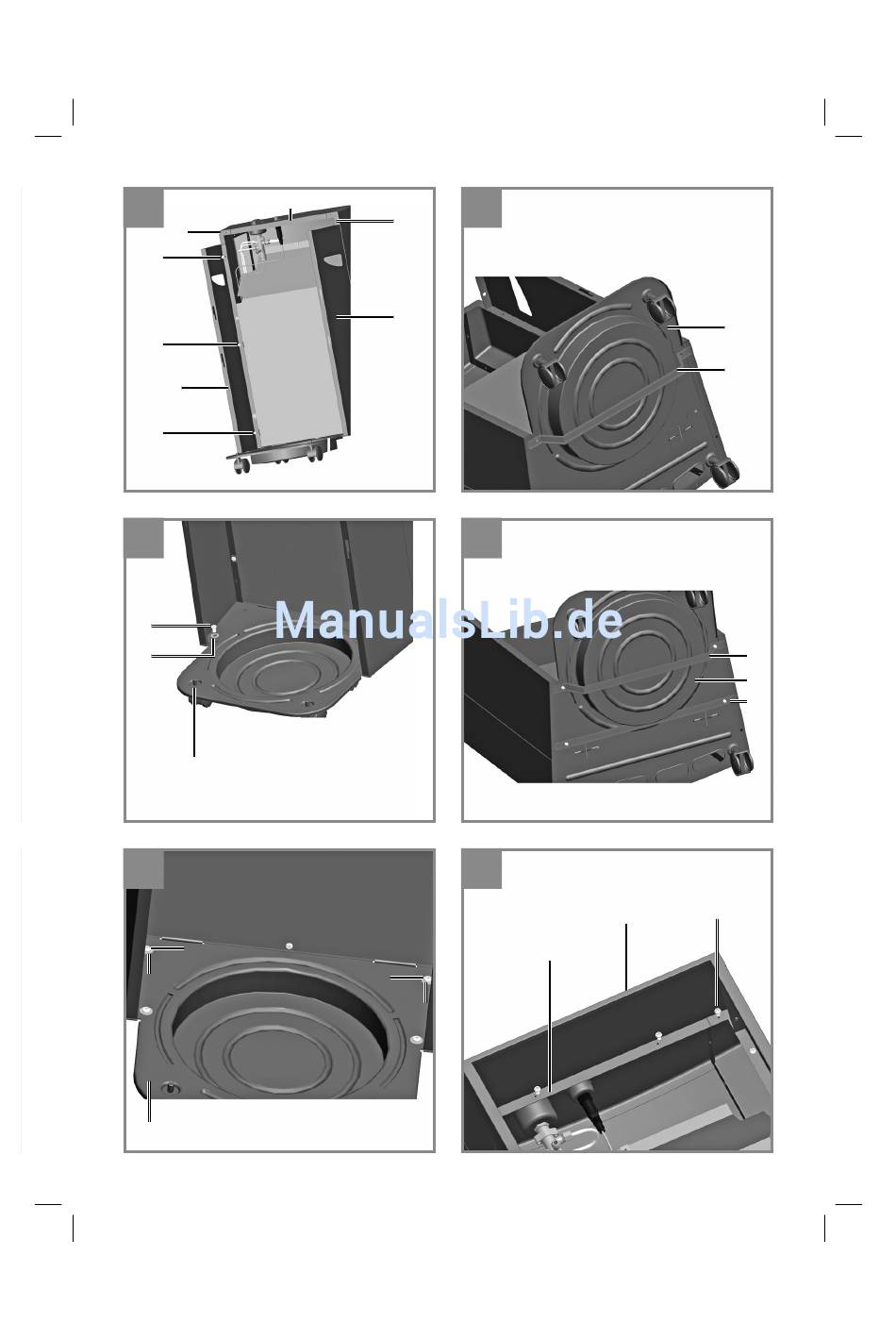 ManualsLib.de