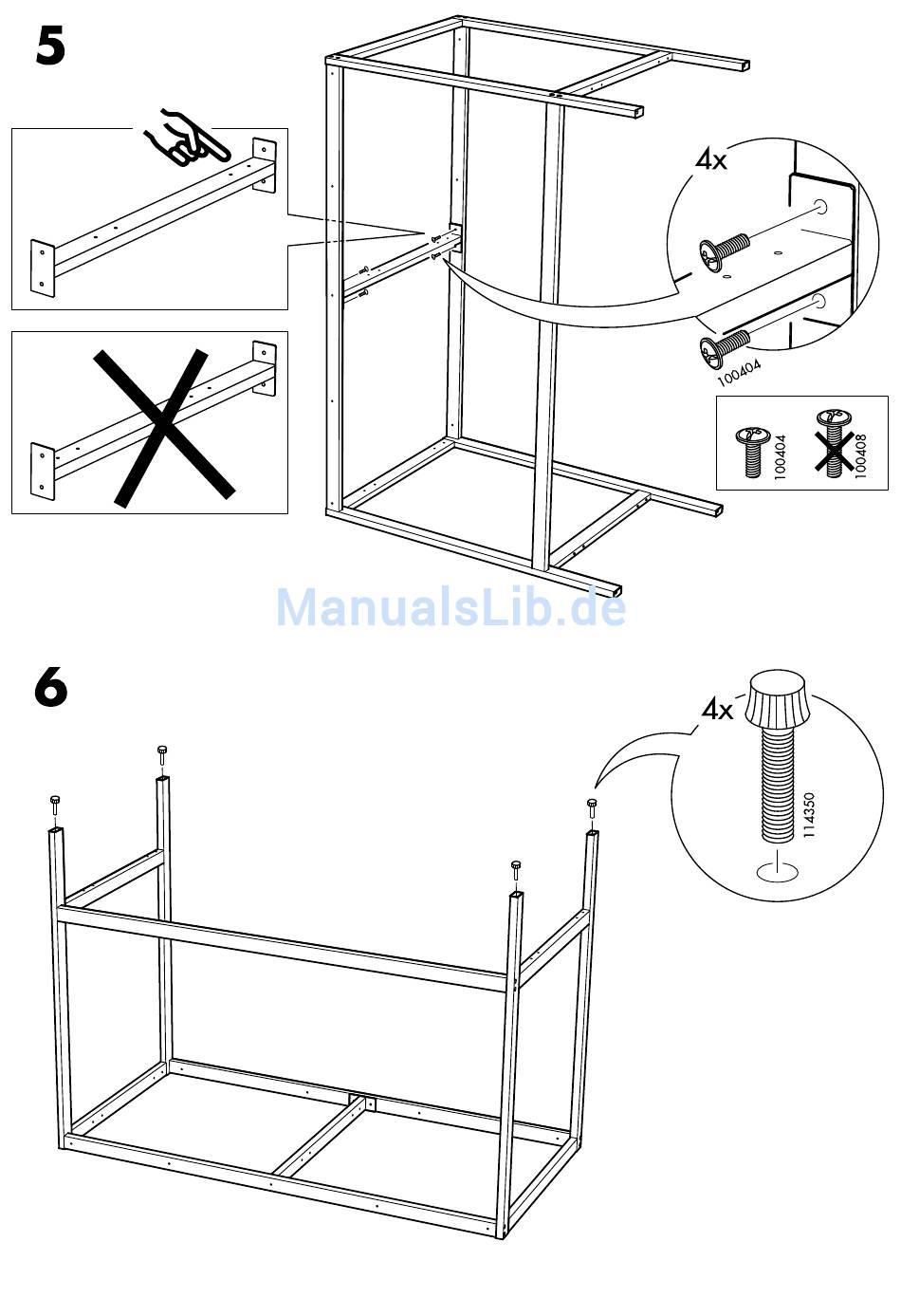 5

4x

100404

100404

100408

ManualsLib.de

6

4x

114350