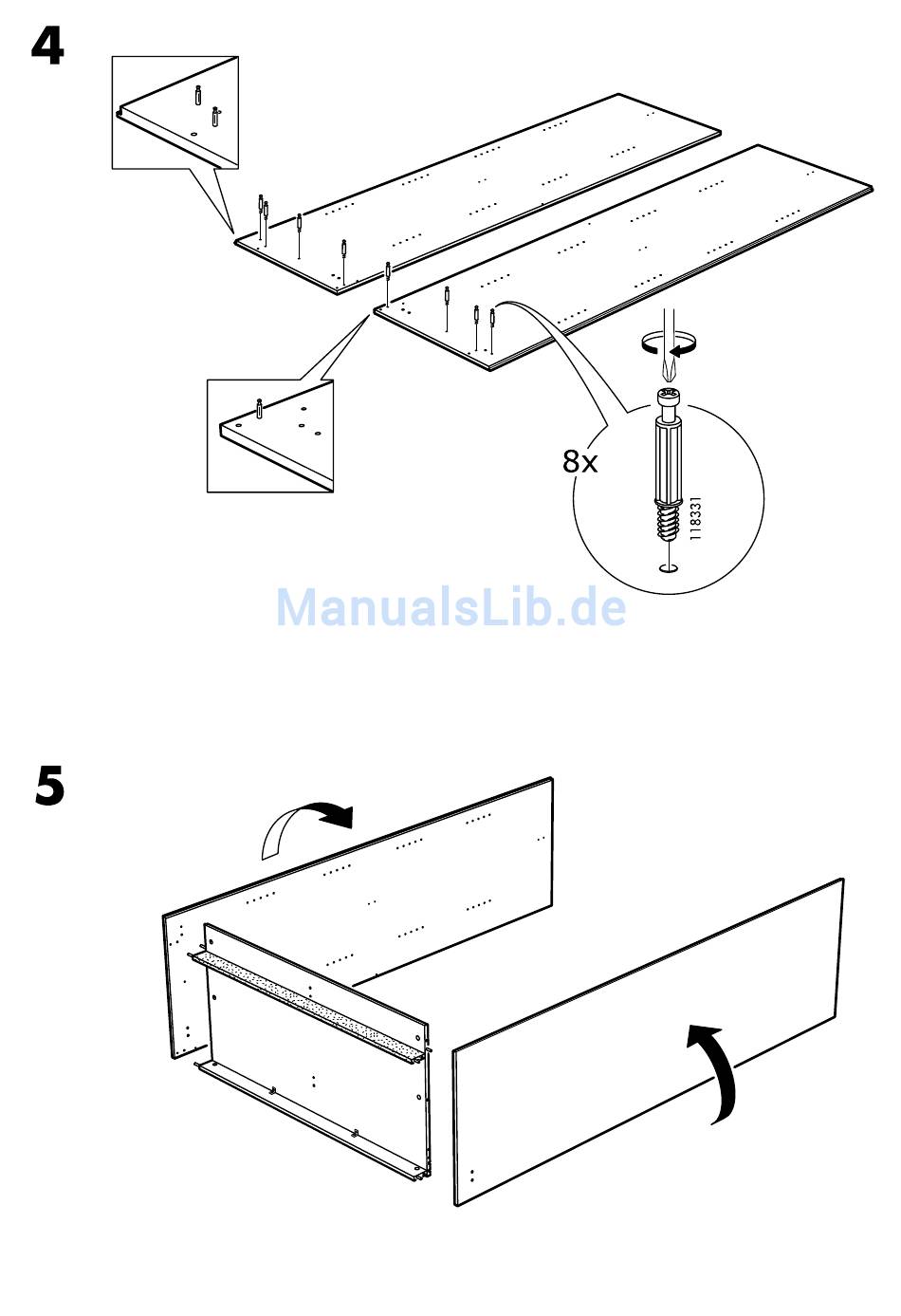 4

8x

118331

ManualsLib.de

5