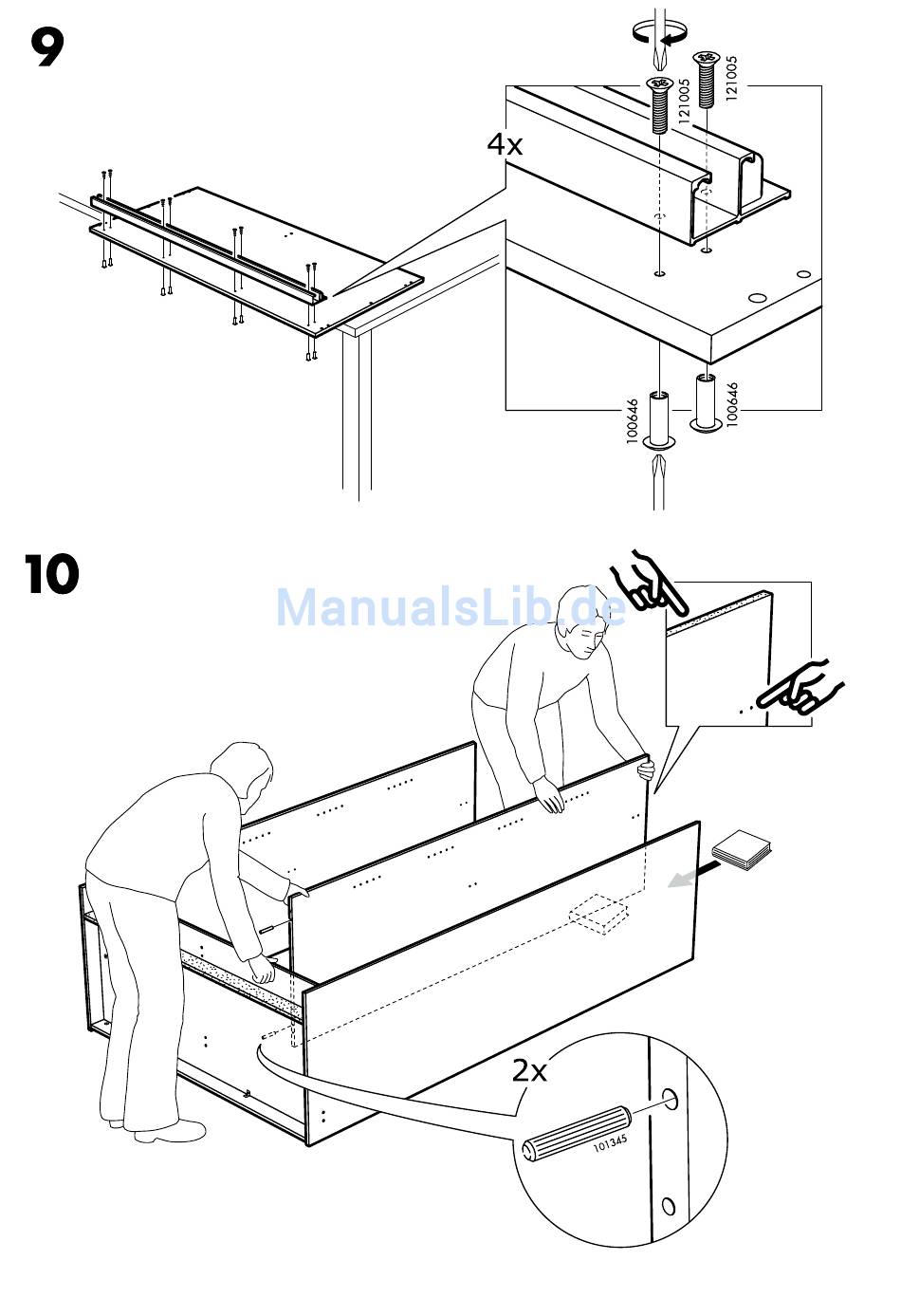 9

4x

121005

121005

100646

100646

10

ManualsLib.de

2x

101345