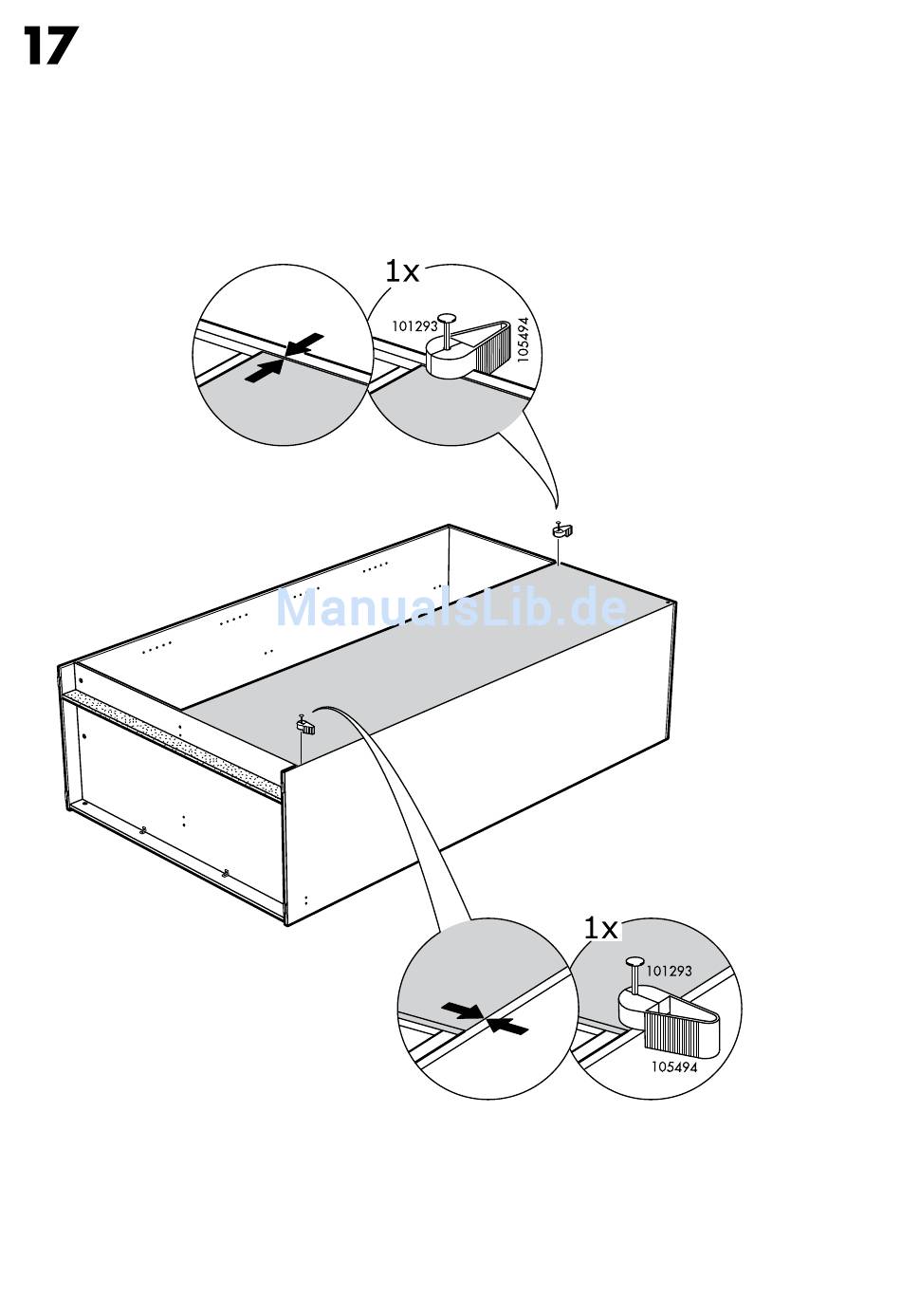 17

1x

101293

105494

ManualsLib.de

1x

101293

105494