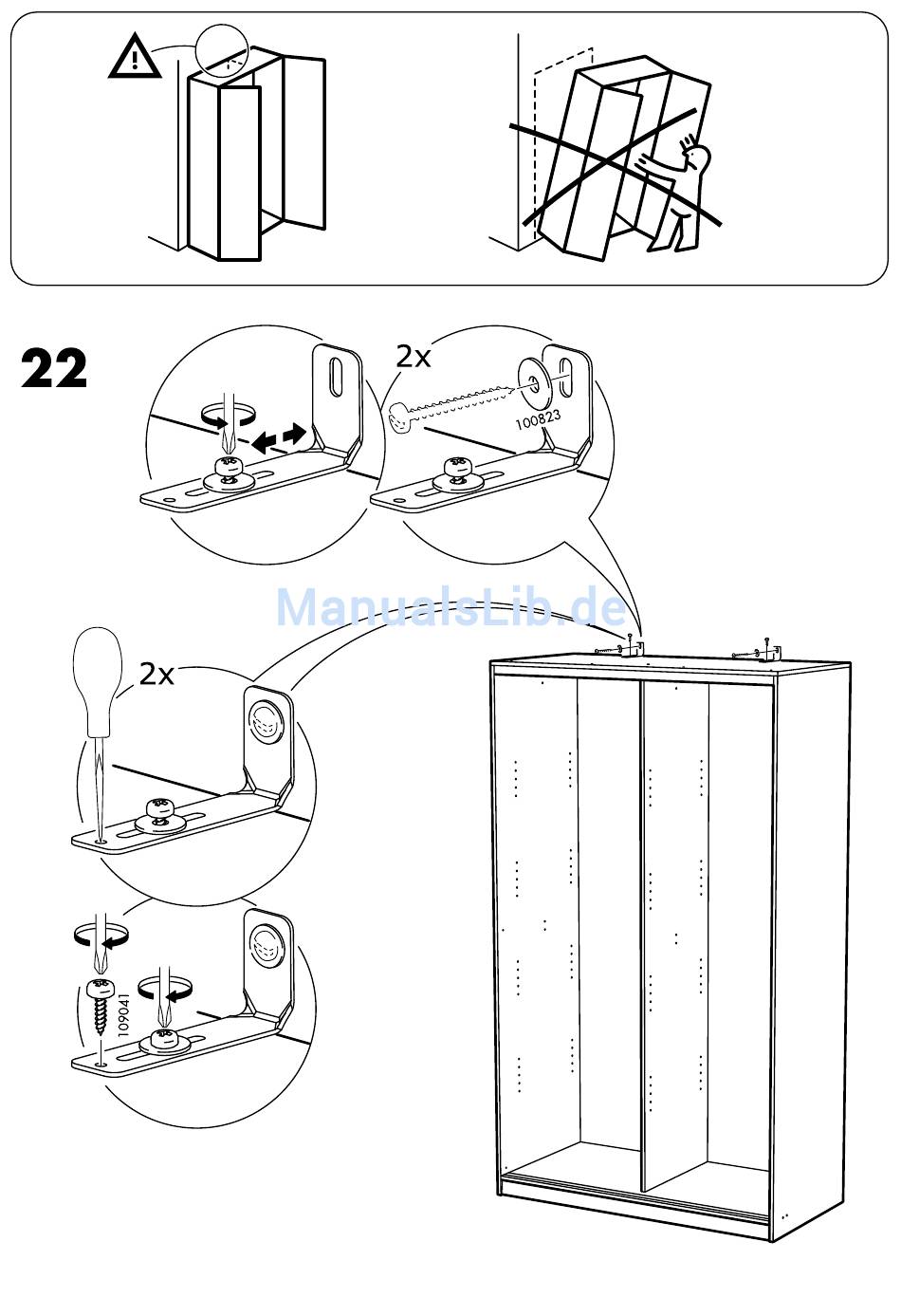 22

2x

100823

ManualsLib.de

2x

109041