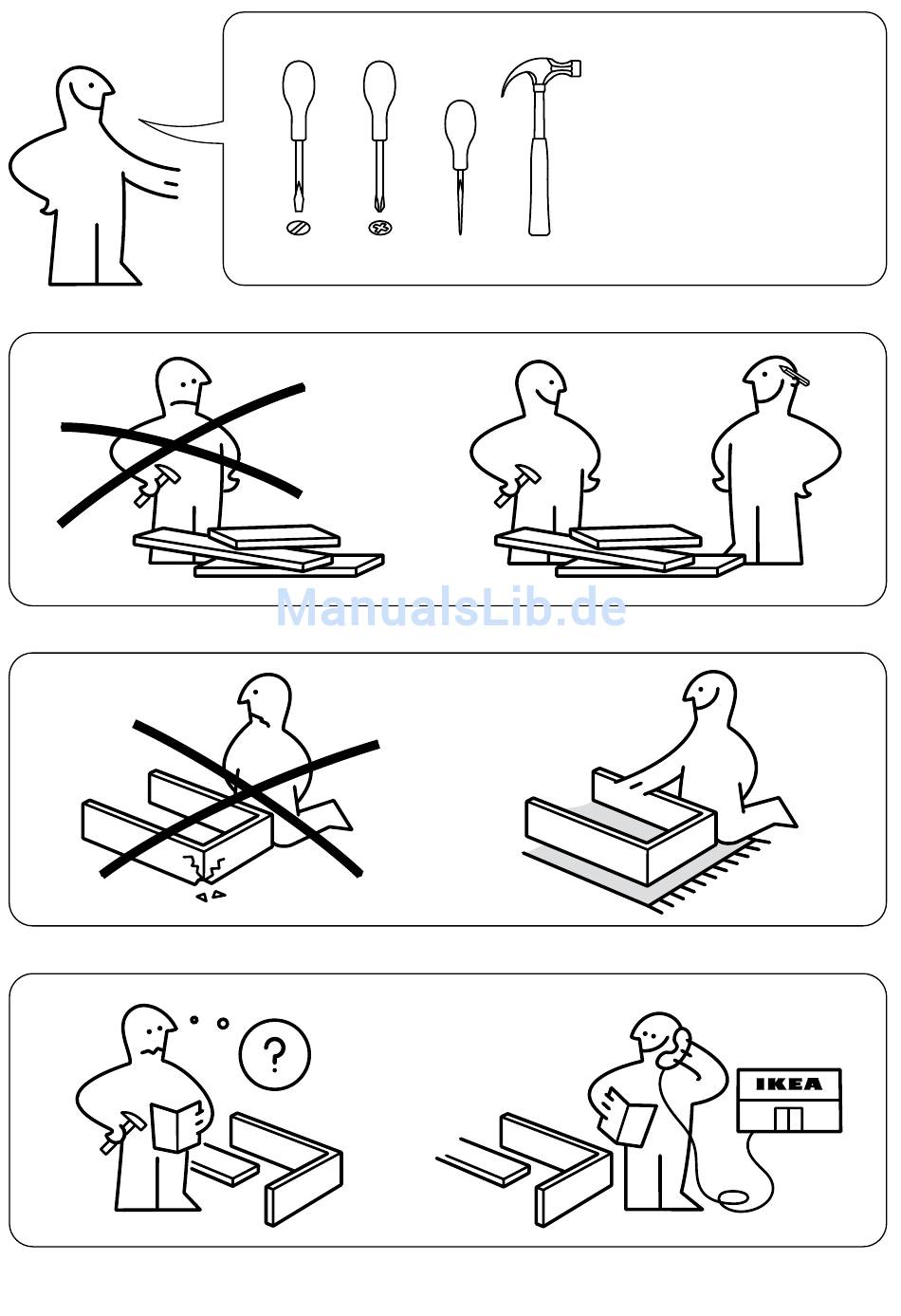 ManualsLib.de

?

IKEA