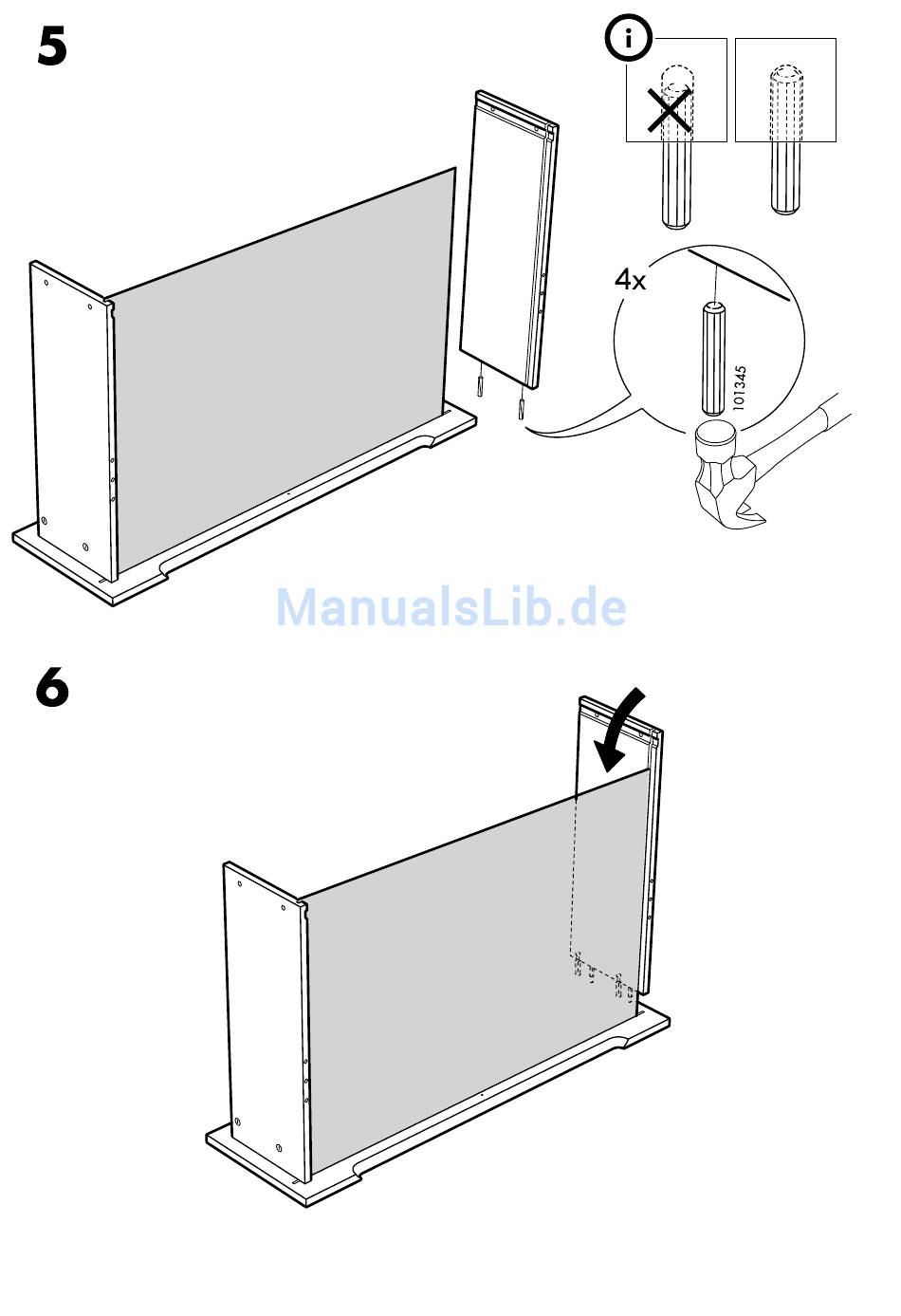 5

i

4x

101345

ManualsLib.de

6