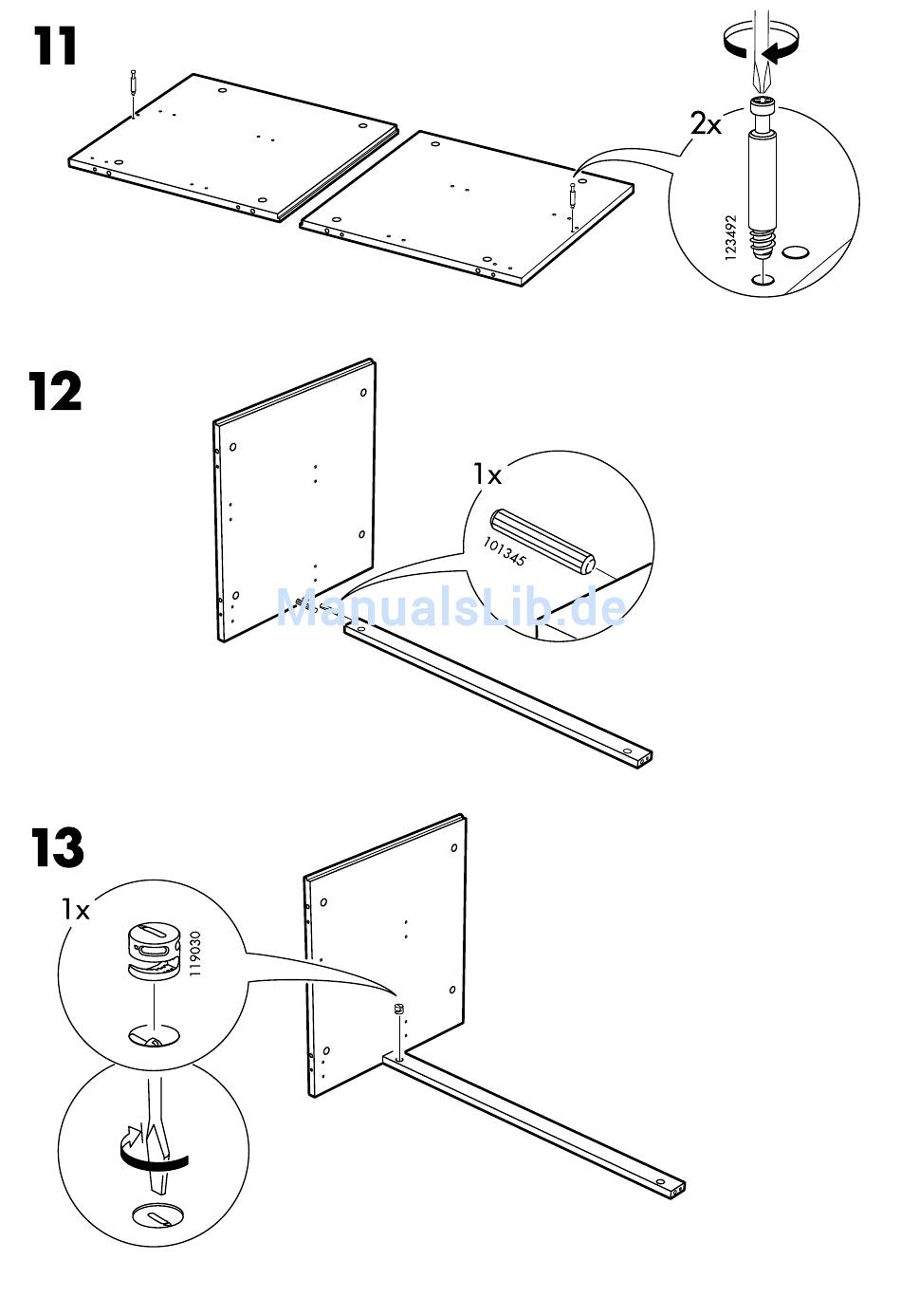 11

2x

123492

12

1x

101345

ManualsLib.de

13

1x

119030