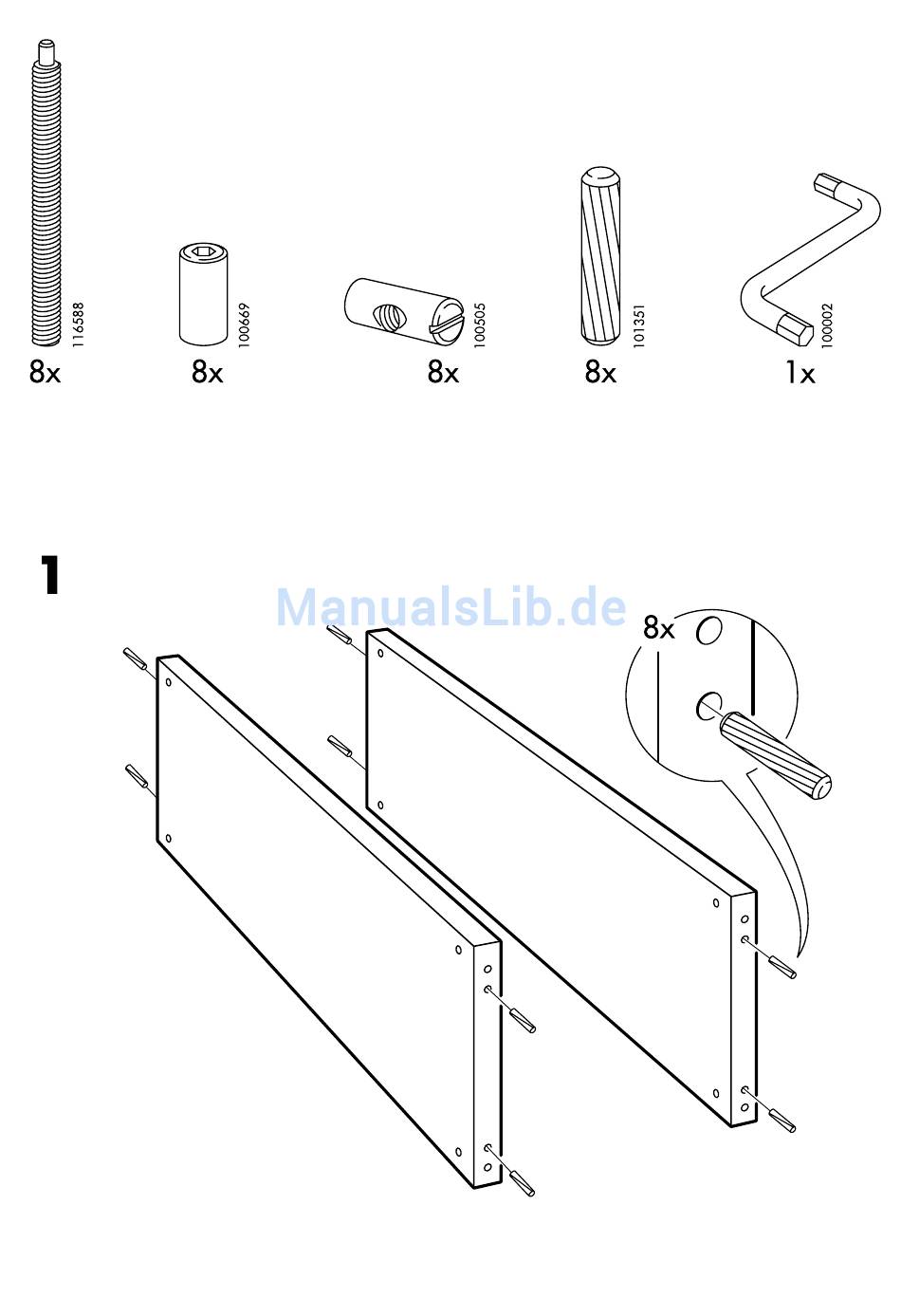 116588
8x

100669
8x

100505
8x

101351
8x

100002
1x

1

ManualsLib.de

8x