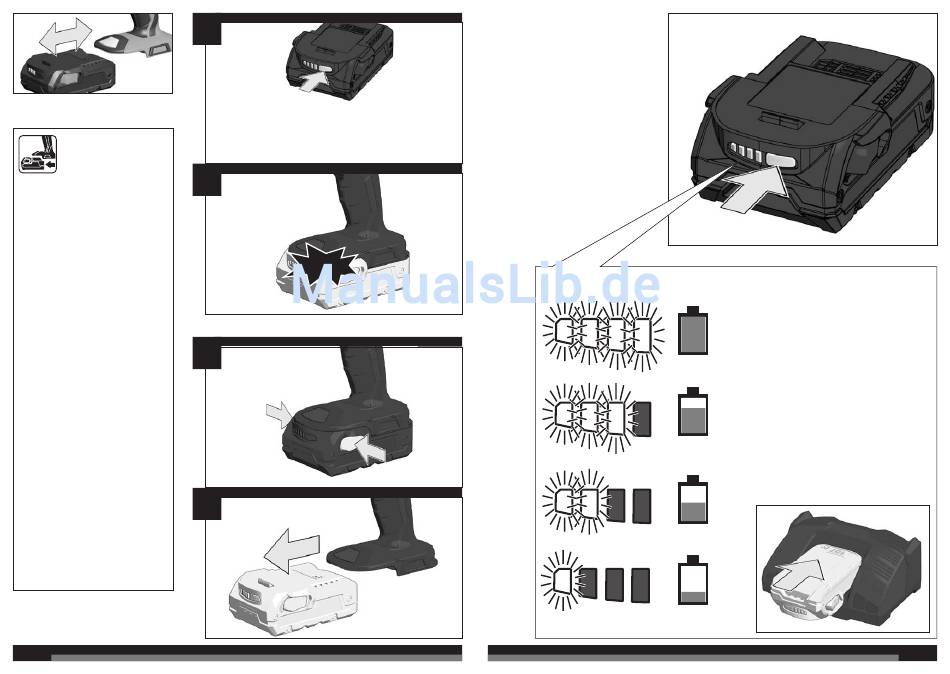 ManualsLib.de