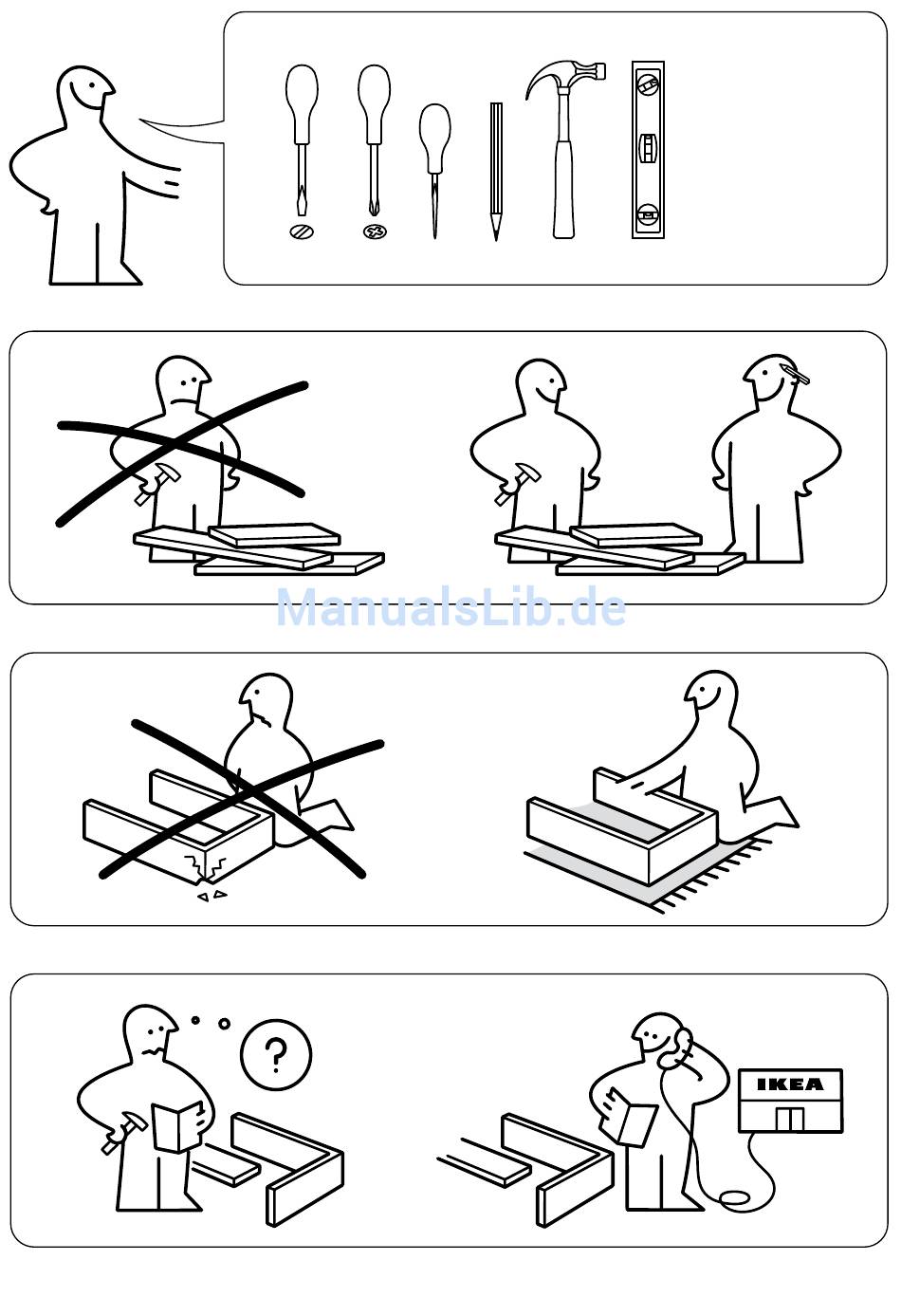 ManualsLib.de

?

IKEA