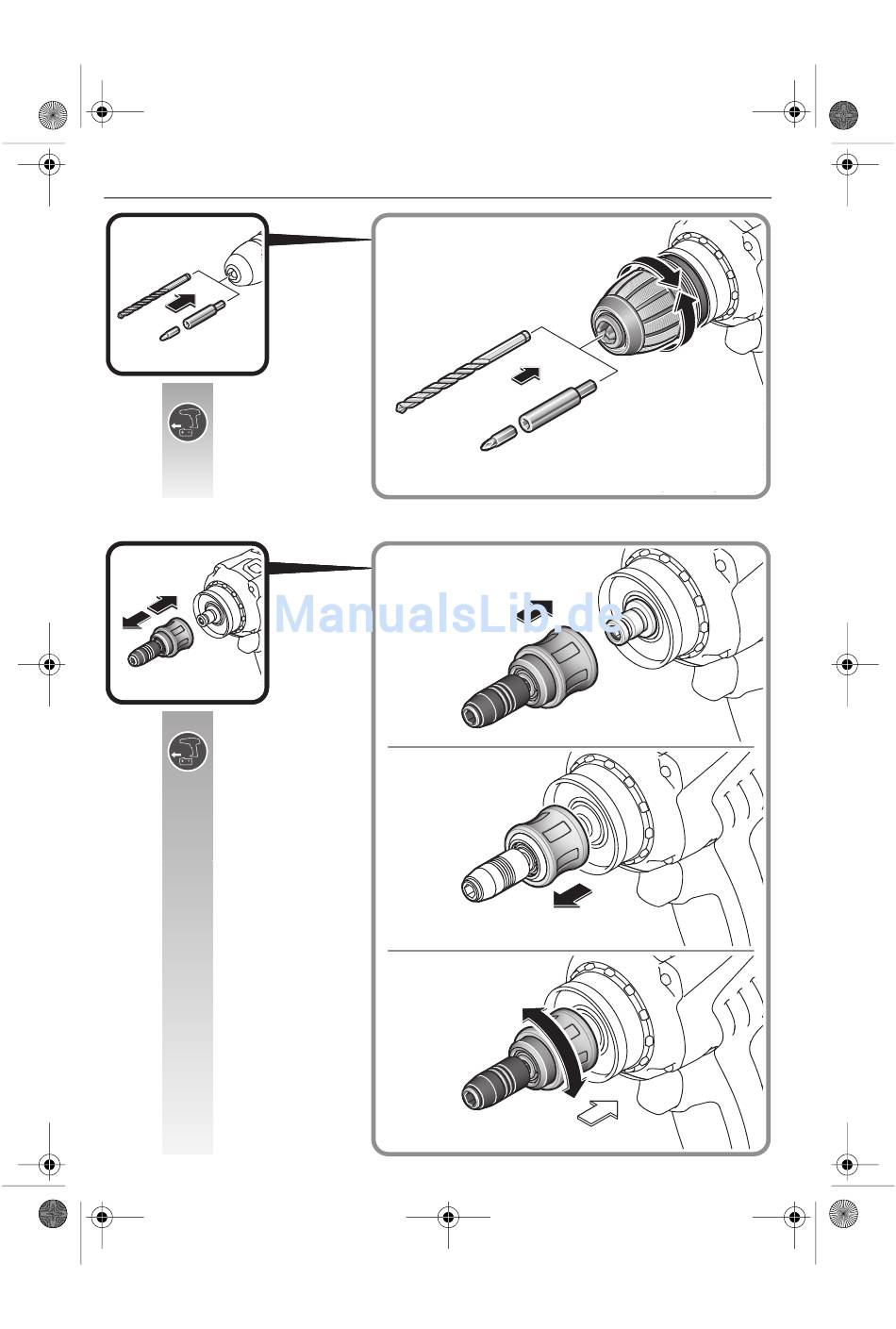 ManualsLib.de