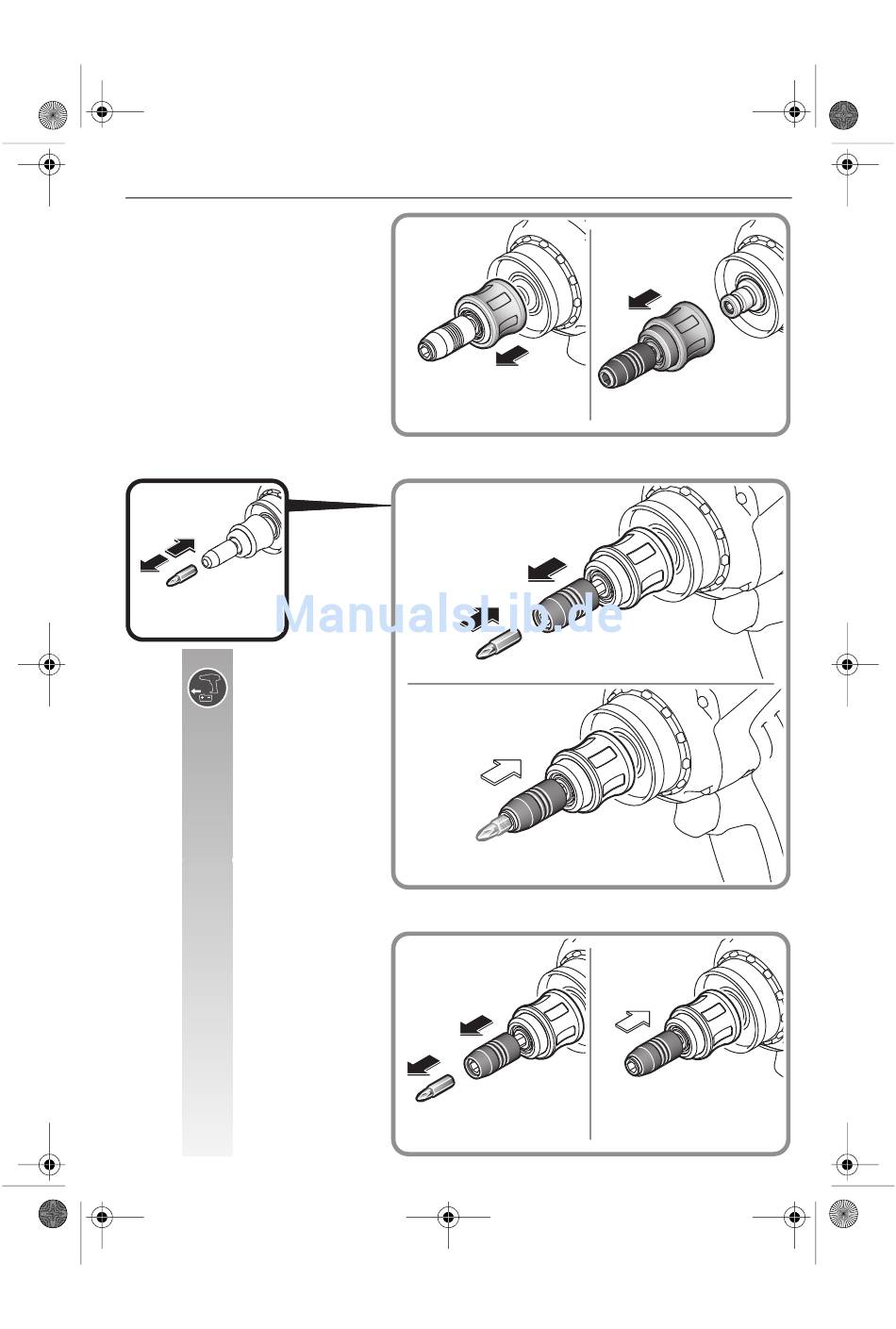 ManualsLib.de