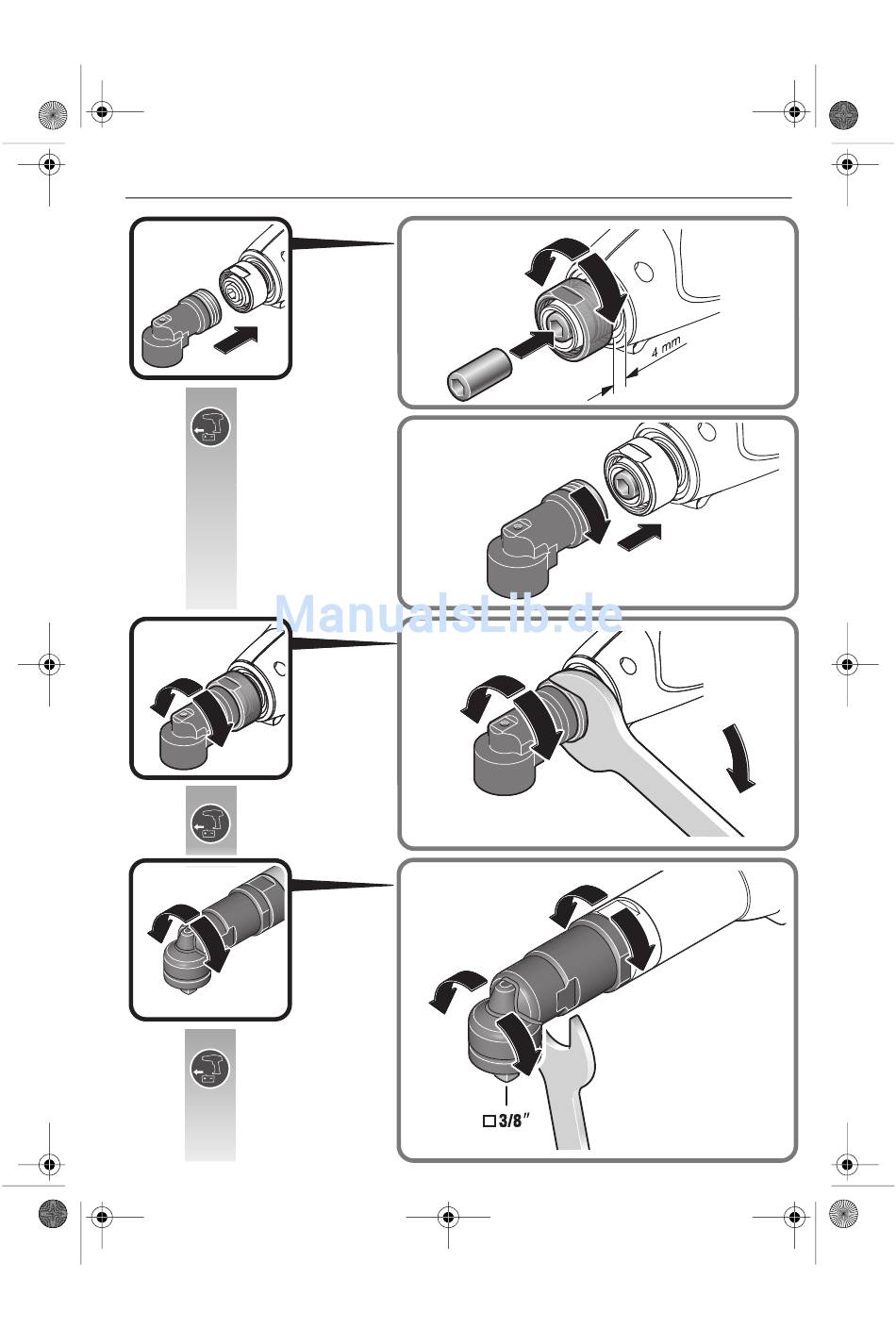 4 mm

ManualsLib.de

□ 3/8″