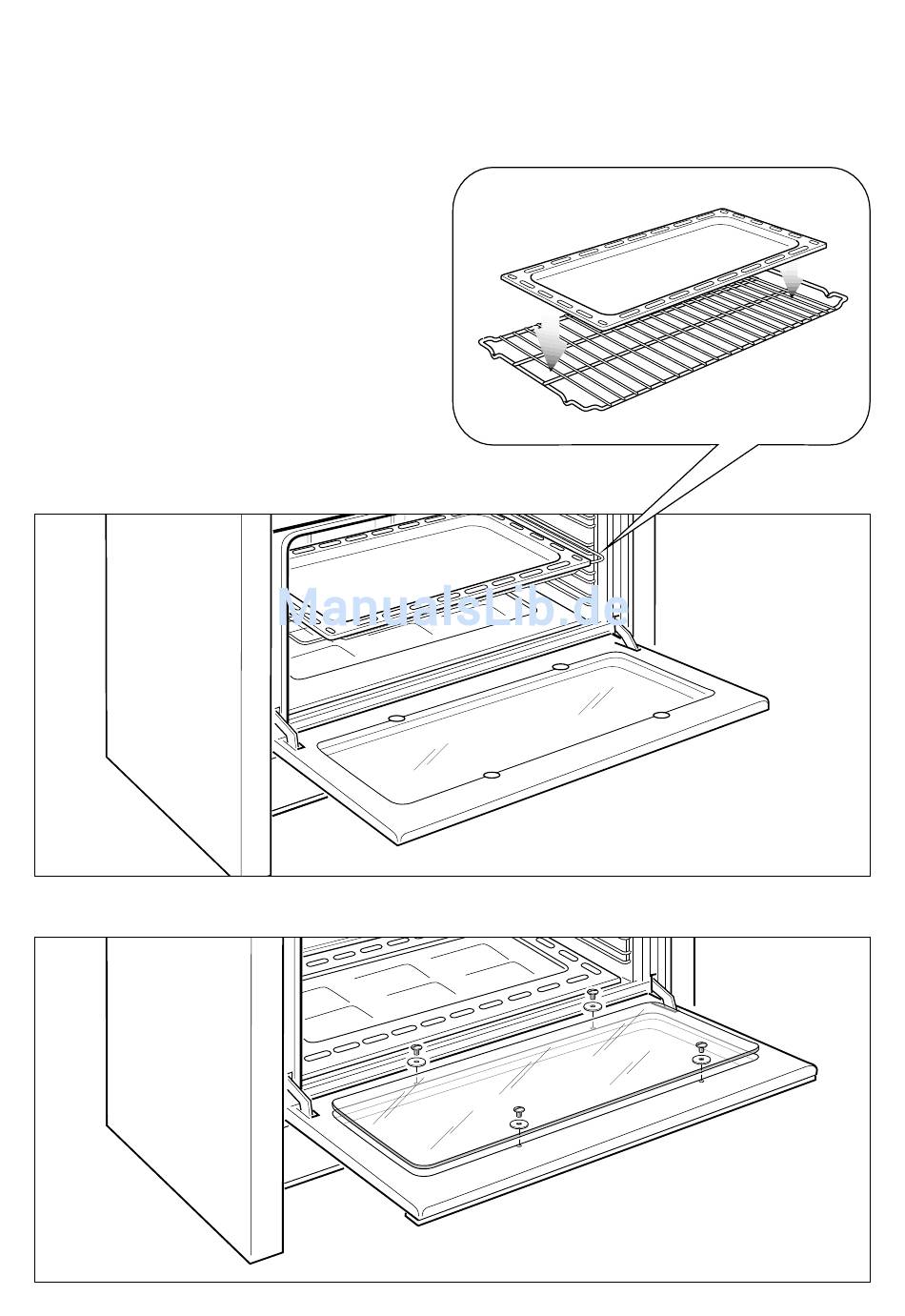 ManualsLib.de