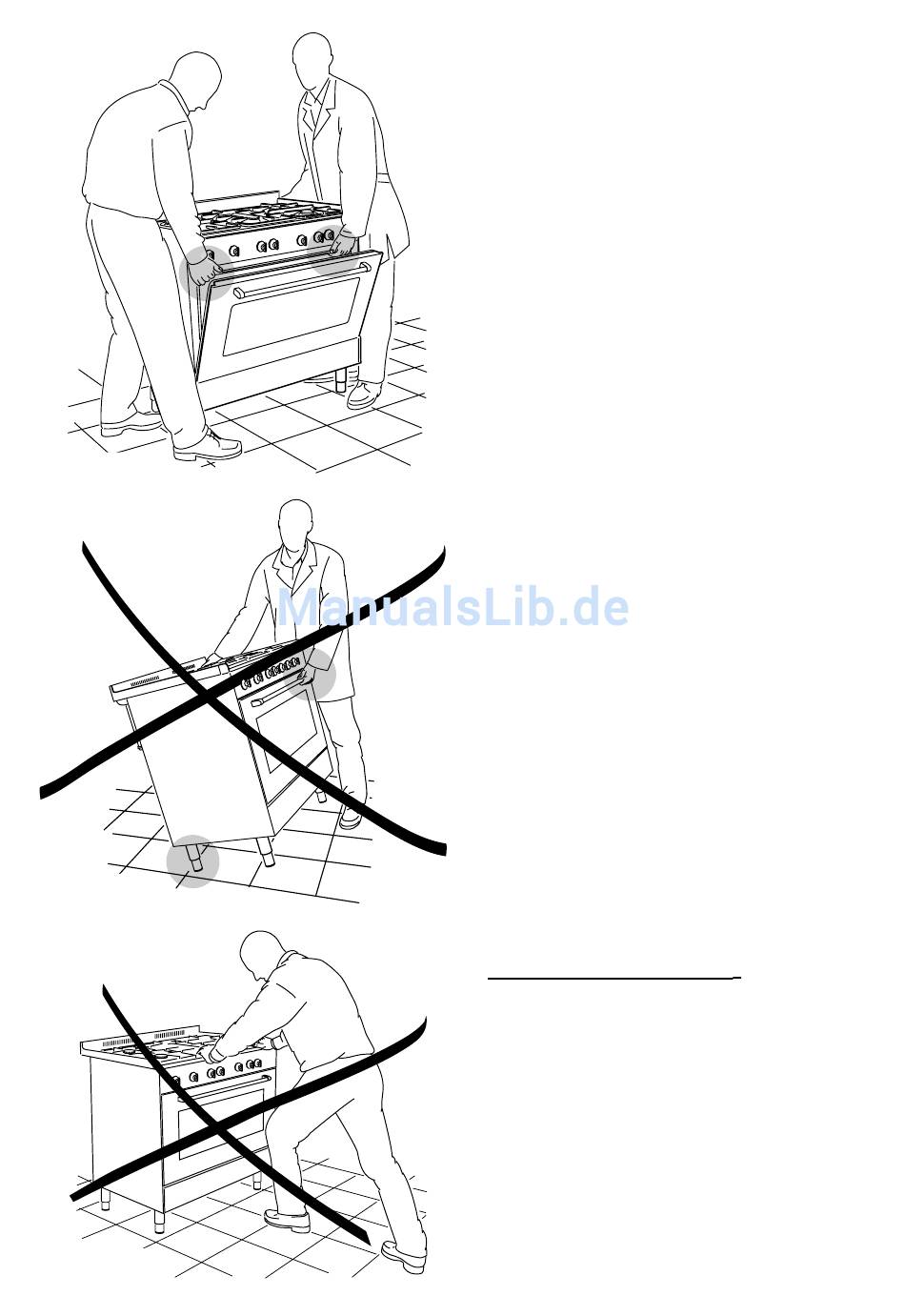 ManualsLib.de