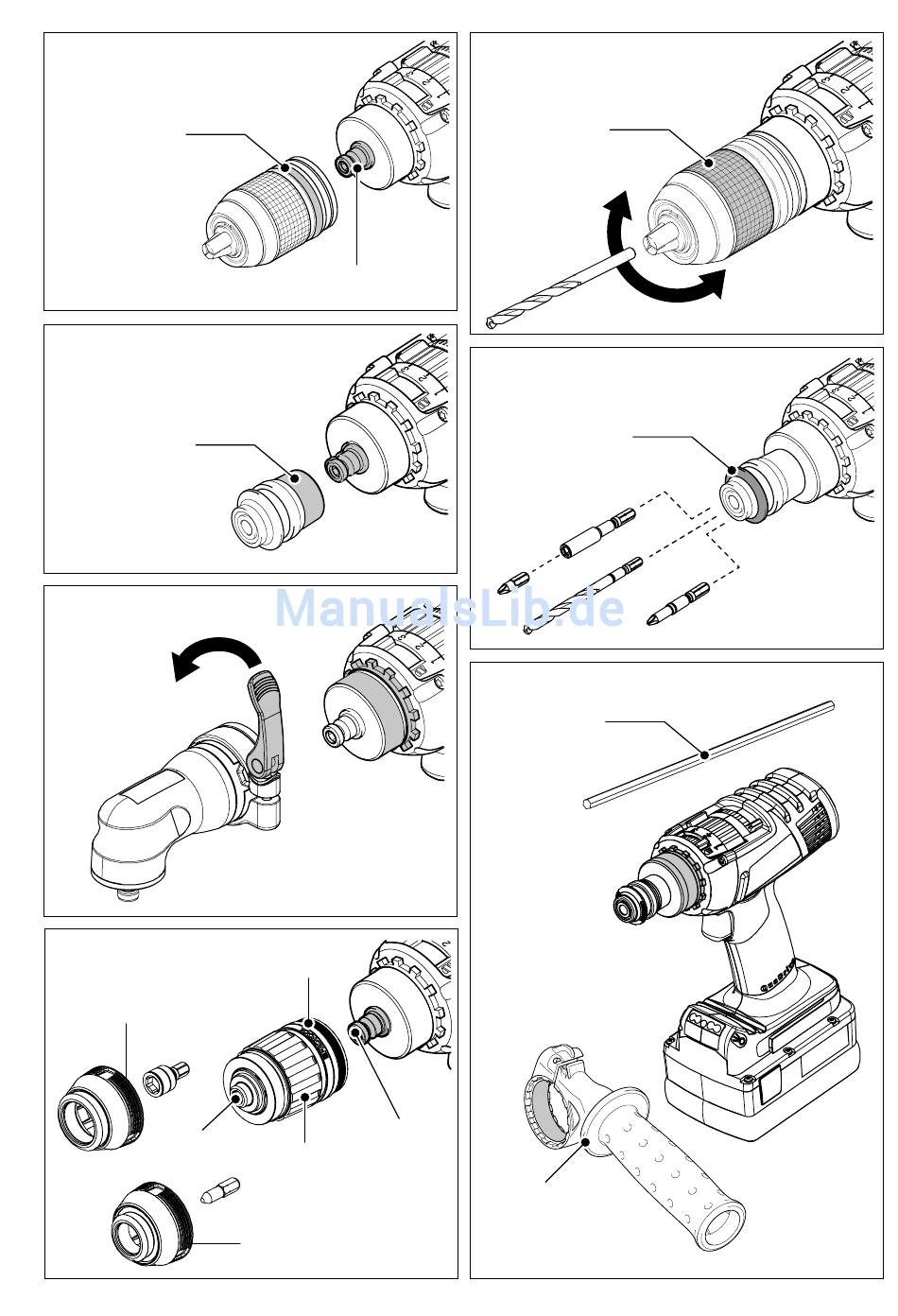 ManualsLib.de