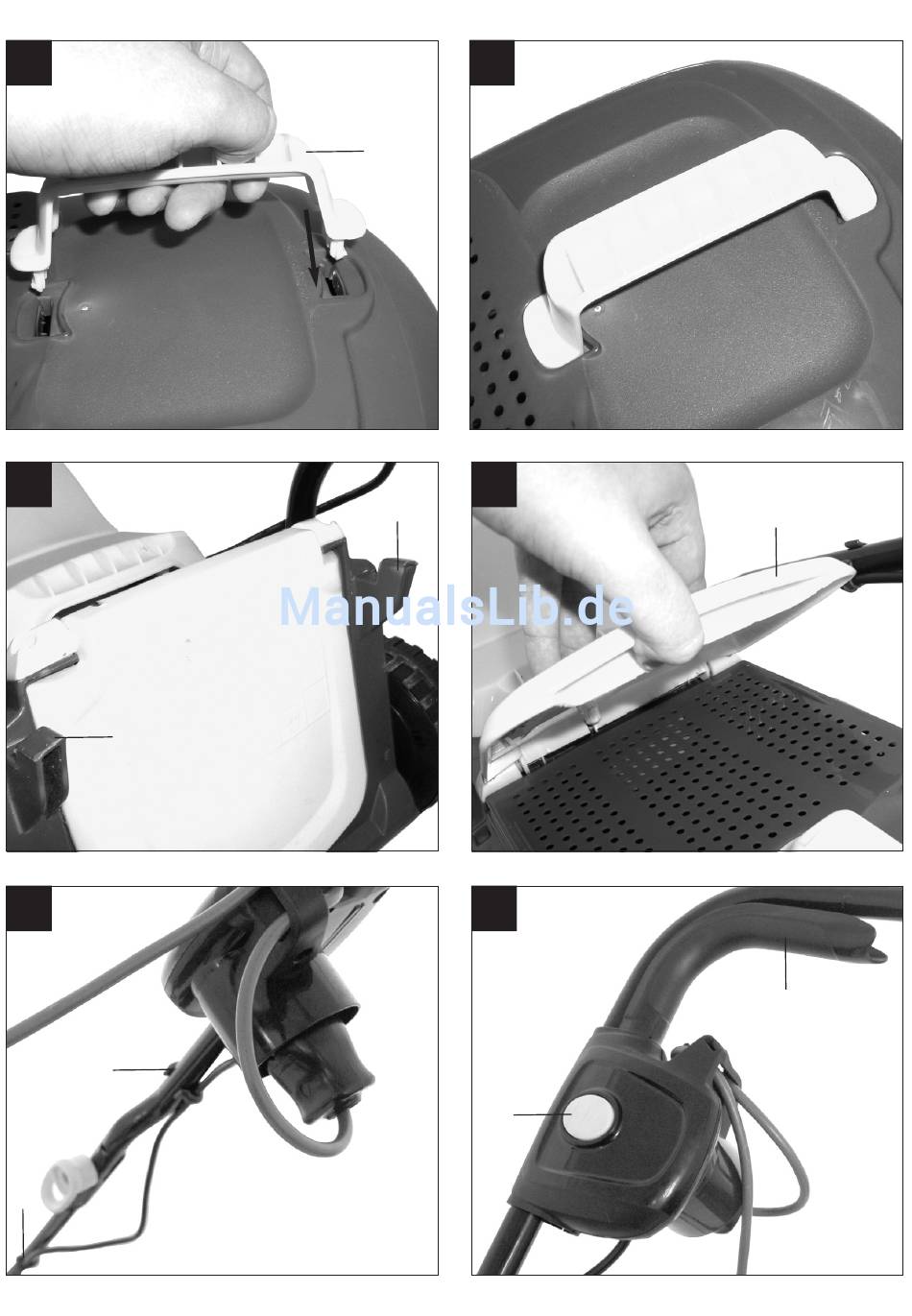 ManualsLib.de