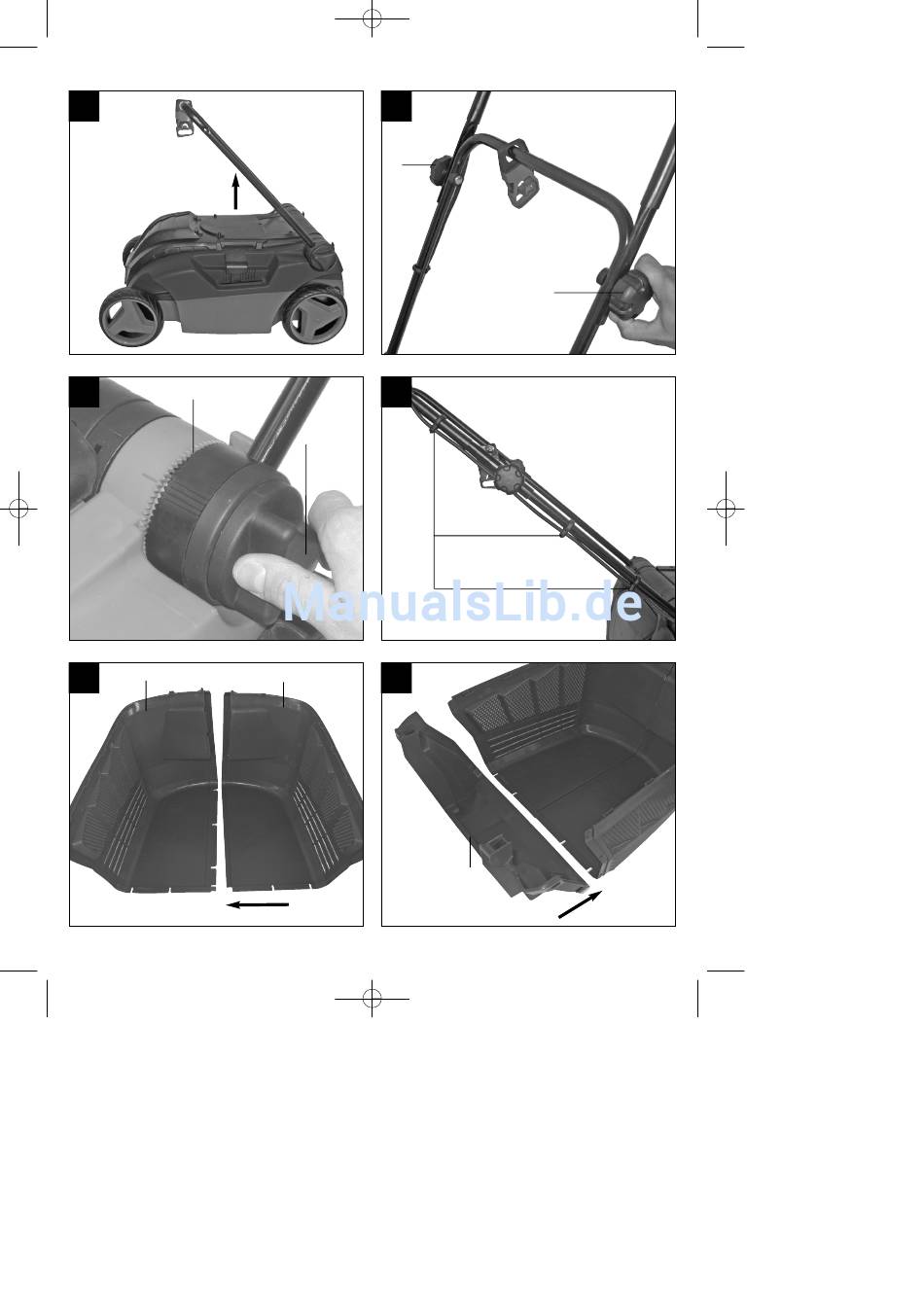 ManualsLib.de