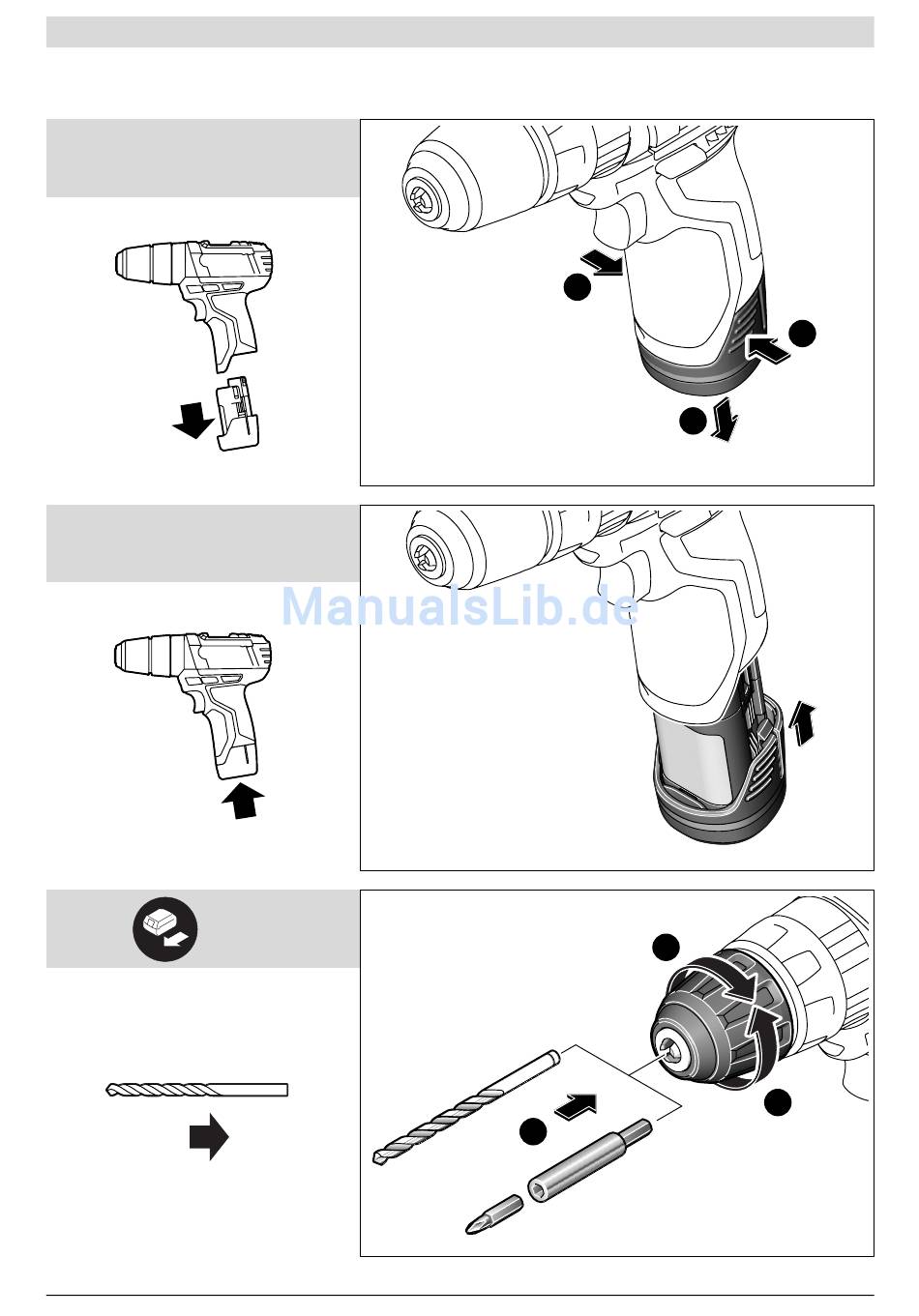 ManualsLib.de