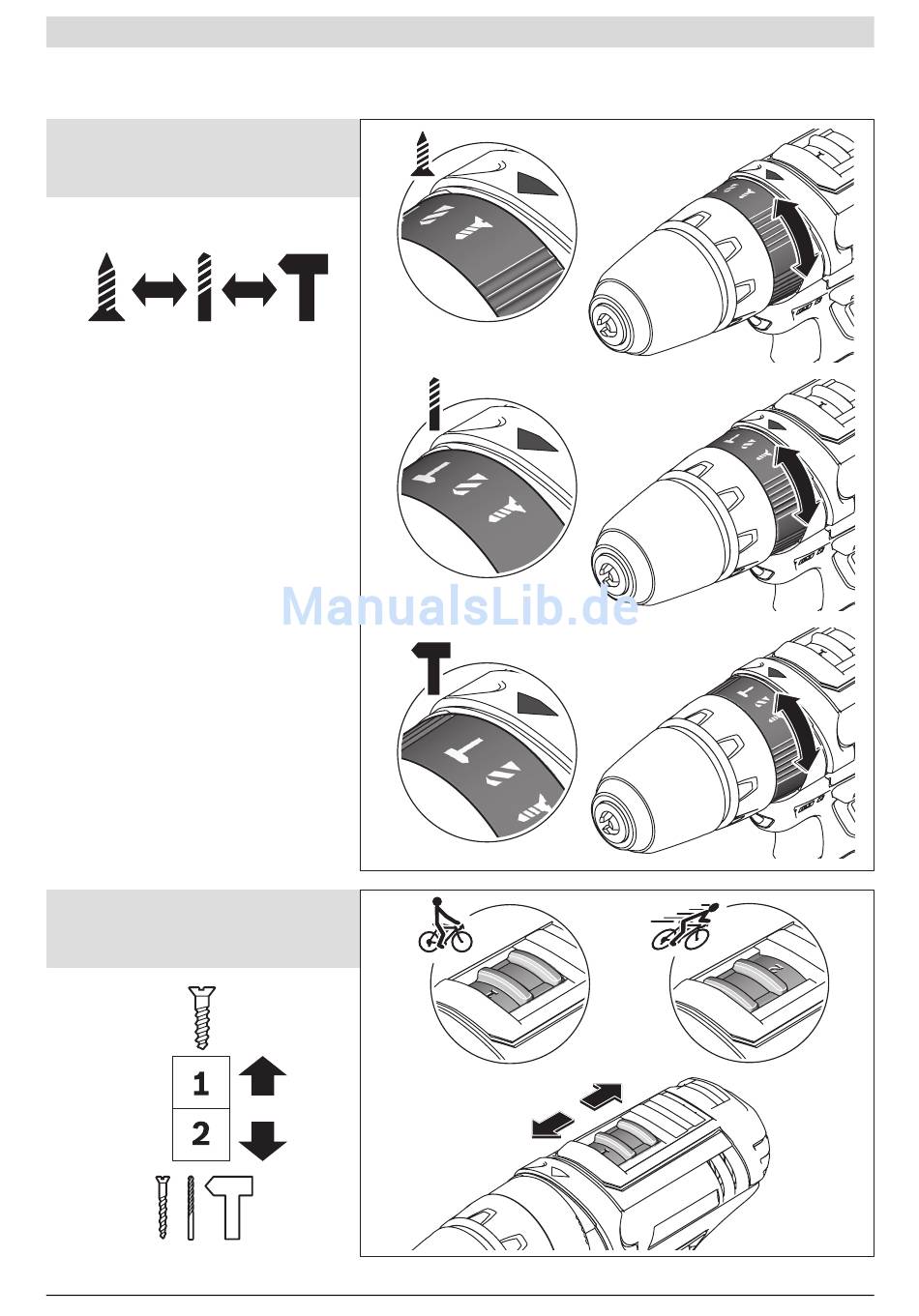 ManualsLib.de

1
2