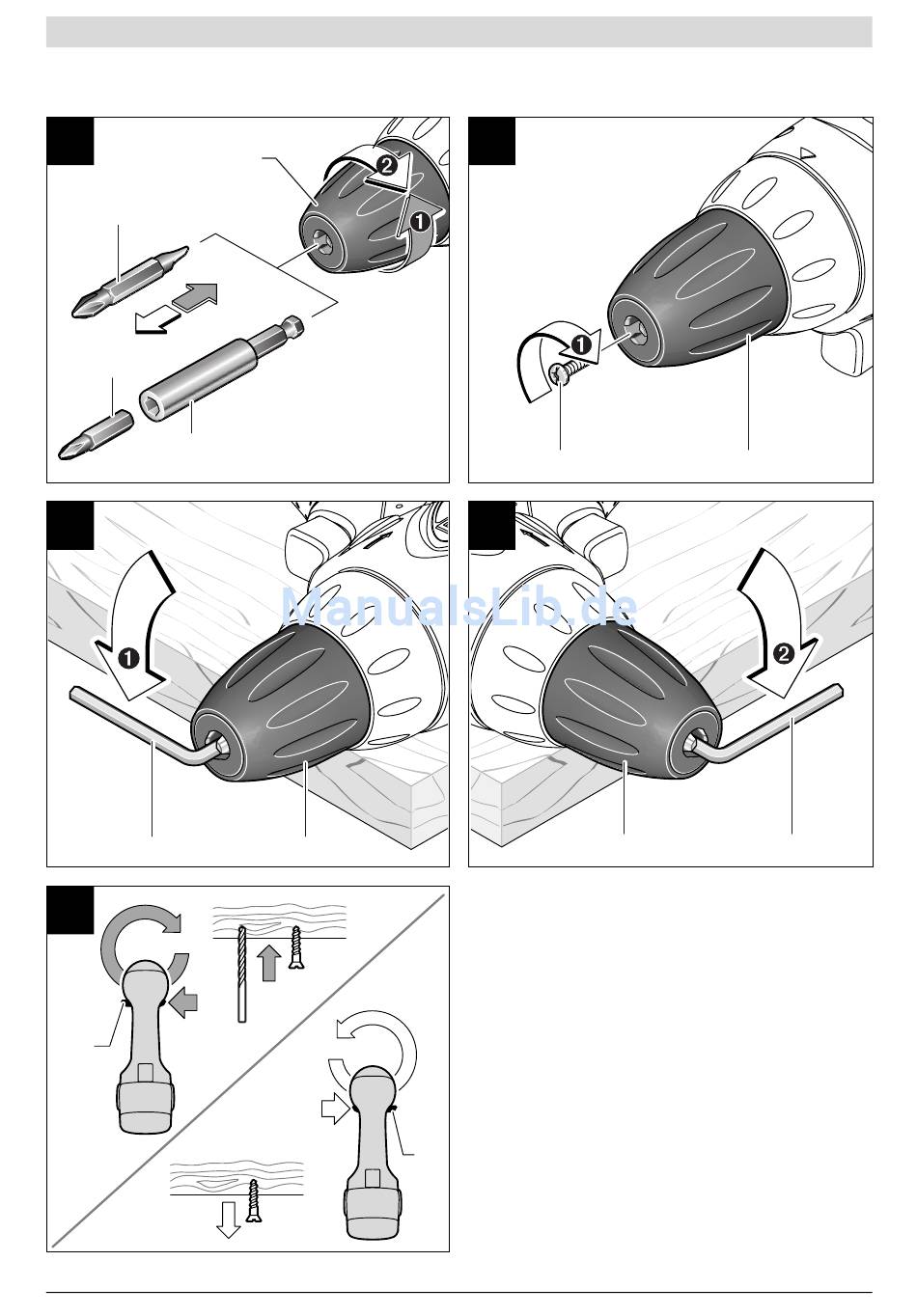 2

1

1

ManualsLib.de

1

2