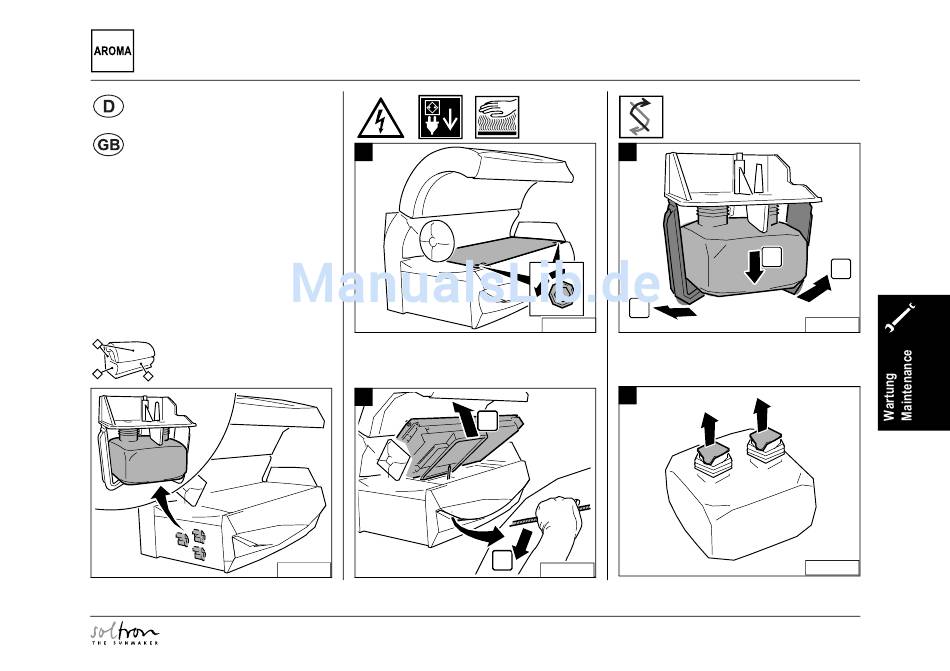 AROMA

D

GB

ManualsLib.de

Wartung
Maintenance

soltron
THE SUNMAKER