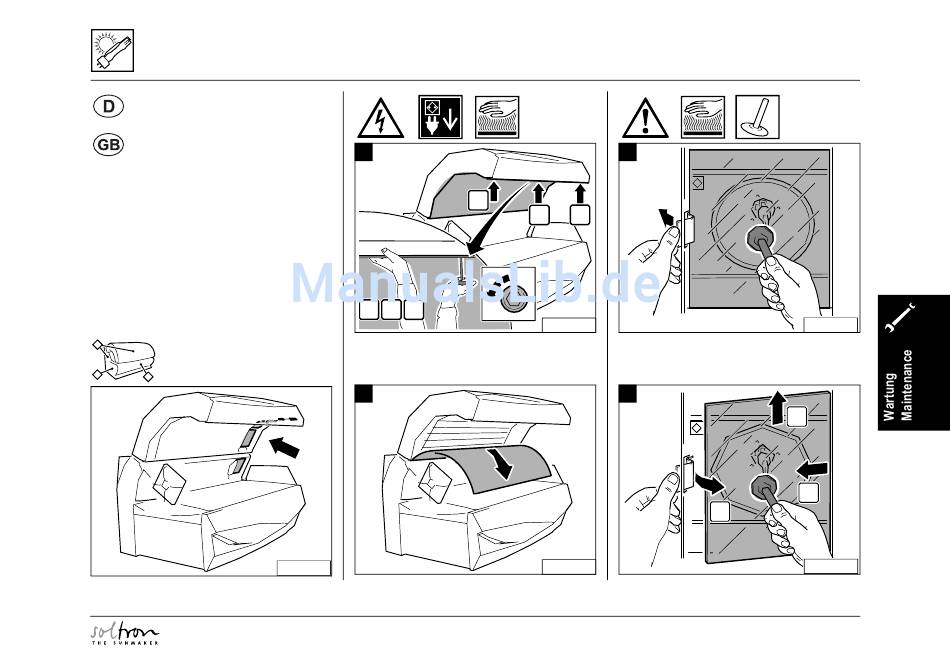 D

GB

ManualsLib.de

Wartung
Maintenance

soltron
THE SUNMAKER